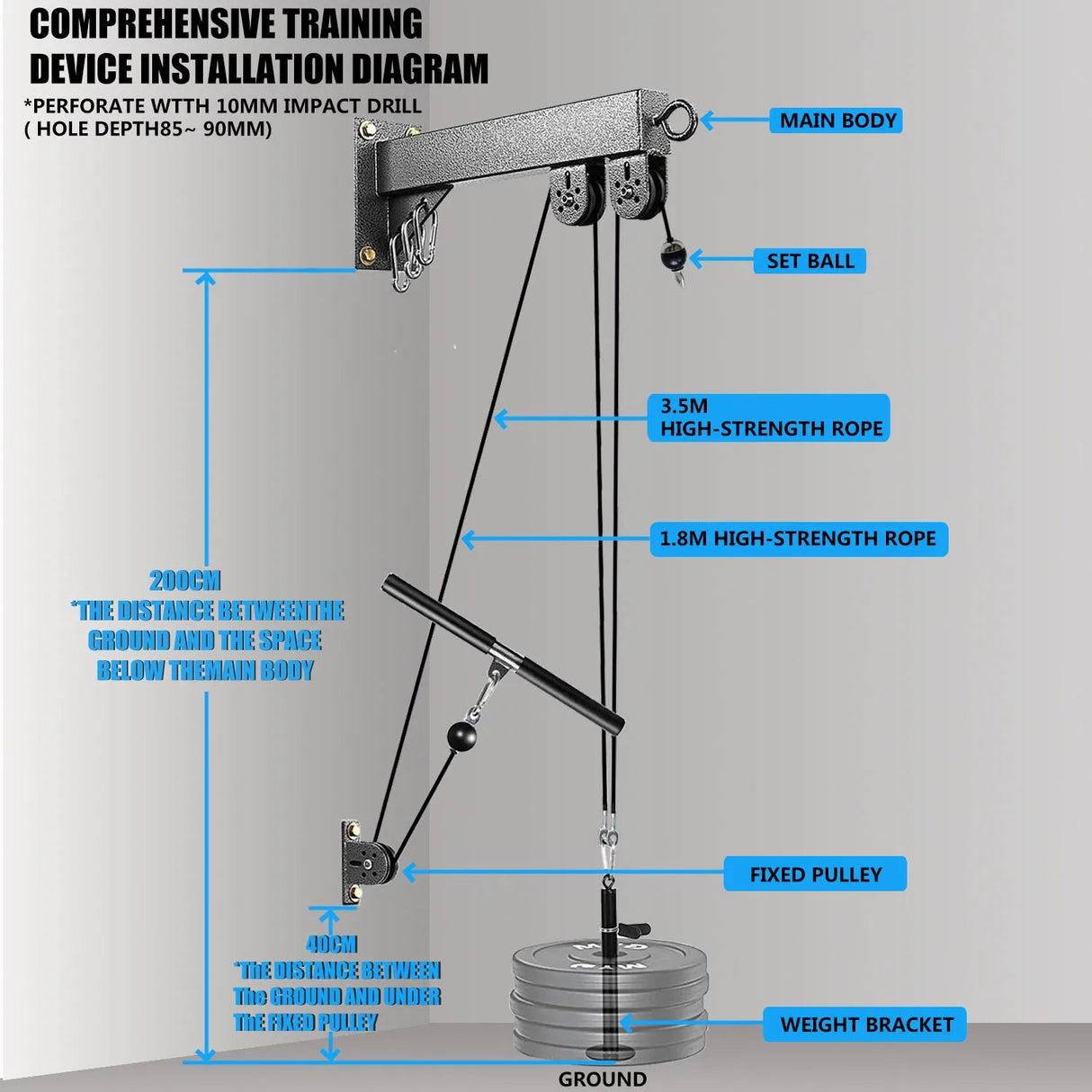 COMPREHENSIVE TRAINING DEVICE INSTALLATION DIAGRAM

*PERFORATE WTTH 10MM IMPACT DRILL ( HOLE DEPTH85~ 90MM)

MAIN BODY

SET BALL

3.5M HIGH-STRENGTH ROPE

1.8M HIGH-STRENGTH ROPE

200CM *THE DISTANCE BETWEENTHE GROUND AND THE SPACE BELOW THEMAIN BODY

FIXED PULLEY

40CM *ThE DISTANCE BETWEEN The GROUND AND UNDER ThE FIXED PULLEY

WEIGHT BRACKET

GROUND