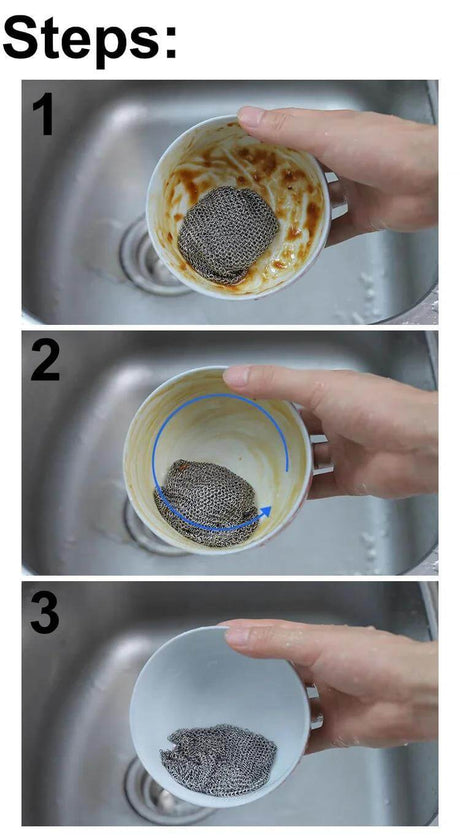 Steps:

1

2

3