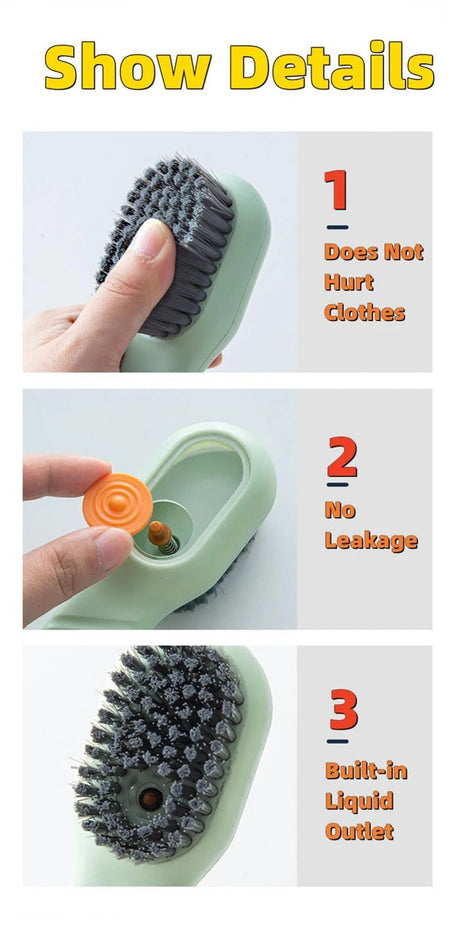 Show Details

1

Does Not Hurt Clothes

2

No Leakage

3

Built-in Liquid Outlet