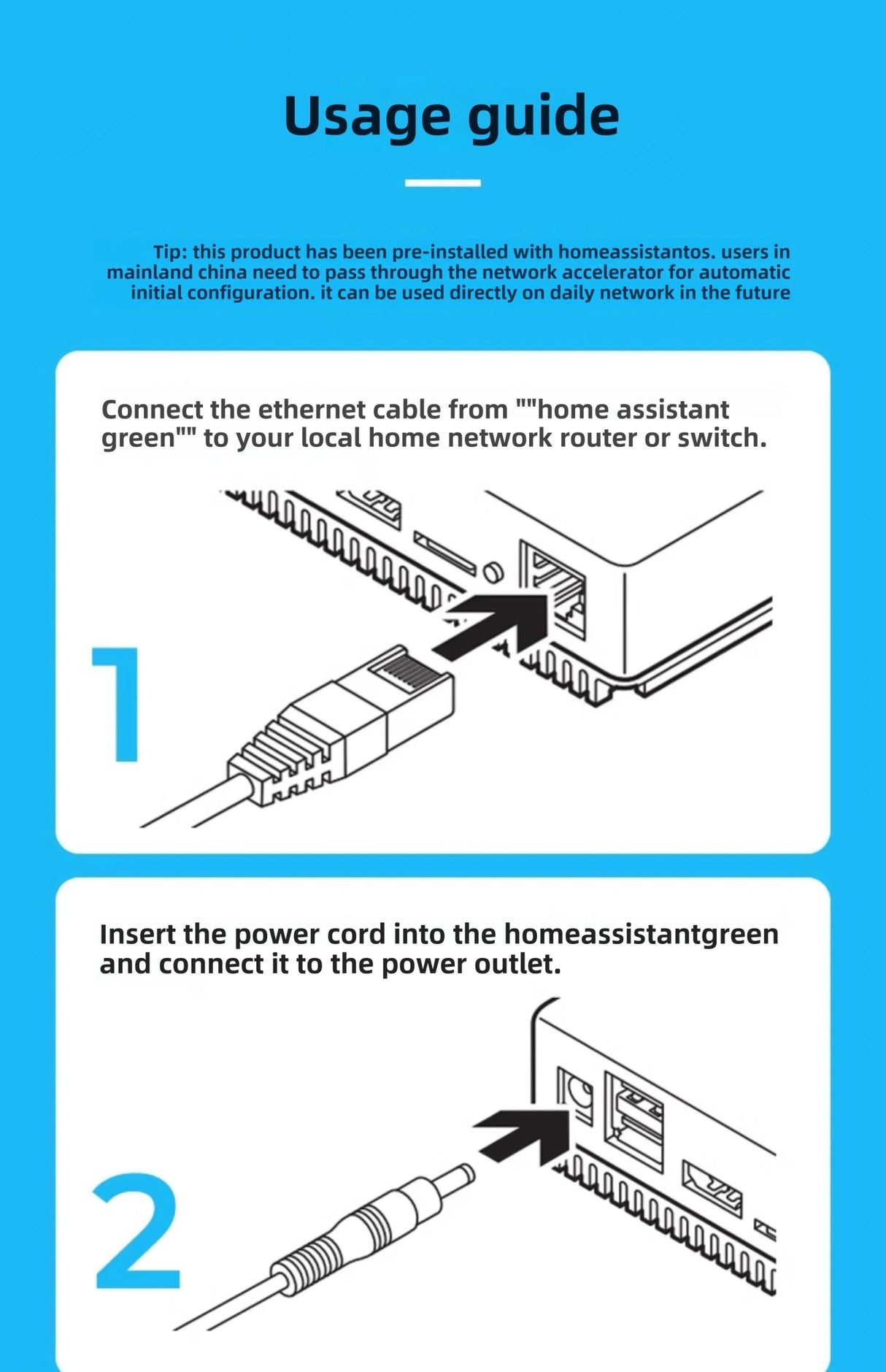 Usage guide

Tip: this product has been pre-installed with homeassistantos. users in mainland china need to pass through the network accelerator for automatic initial configuration. it can be used directly on daily network in the future

Connect the ethernet cable from ""home assistant green"" to your local home network router or switch.

1

Insert the power cord into the homeassistantgreen and connect it to the power outlet.

2