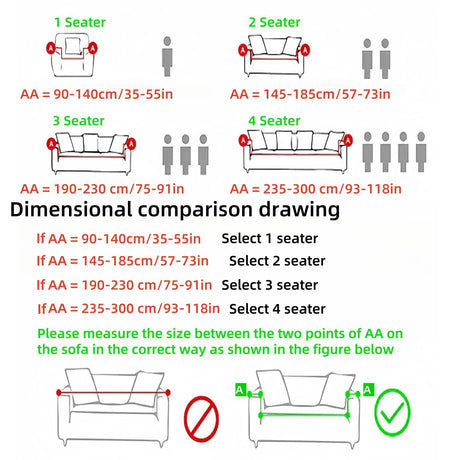 1 Seater

A A

AA = 90-140cm/35-55in

2 Seater

A A

AA = 145-185cm/57-73in

3 Seater

A A

AA = 190-230 cm/75-91in

4 Seater

A A

AA = 235-300 cm/93-118in

Dimensional comparison drawing

If AA = 90-140cm/35-55in Select 1 seater

If AA = 145-185cm/57-73in Select 2 seater

If AA = 190-230 cm/75-91in Select 3 seater

If AA = 235-300 cm/93-118in Select 4 seater

Please measure the size between the two points of AA on the sofa in the correct way as shown in the figure below

A A