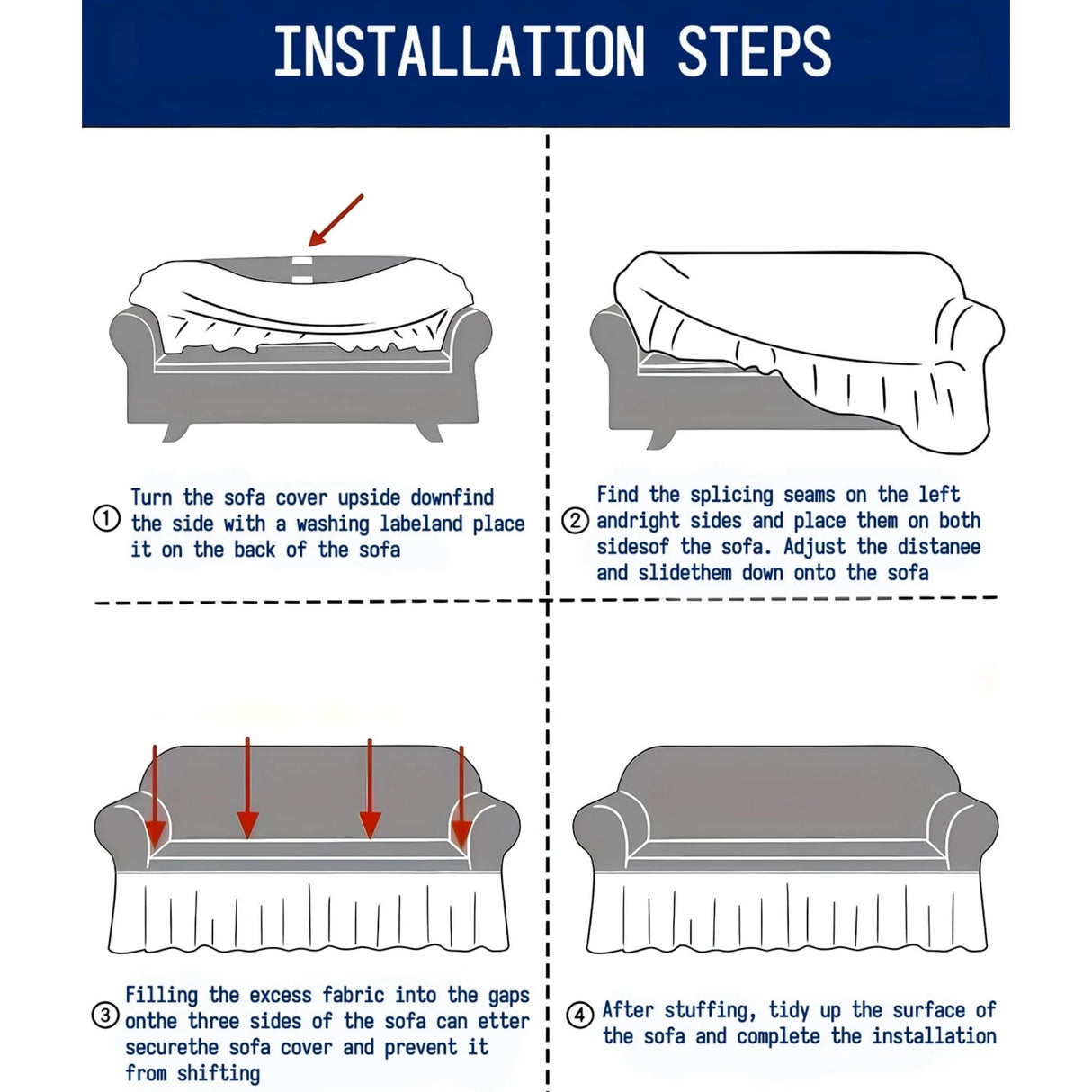 INSTALLATION STEPS

① Turn the sofa cover upside downfind the side with a washing labeland place it on the back of the sofa

② Find the splicing seams on the left andright sides and place them on both sidesof the sofa. Adjust the distanee and slidethem down onto the sofa

③ Filling the excess fabric into the gaps onthe three sides of the sofa can etter securethe sofa cover and prevent it from shifting

④ After stuffing, tidy up the surface of the sofa and complete the installation