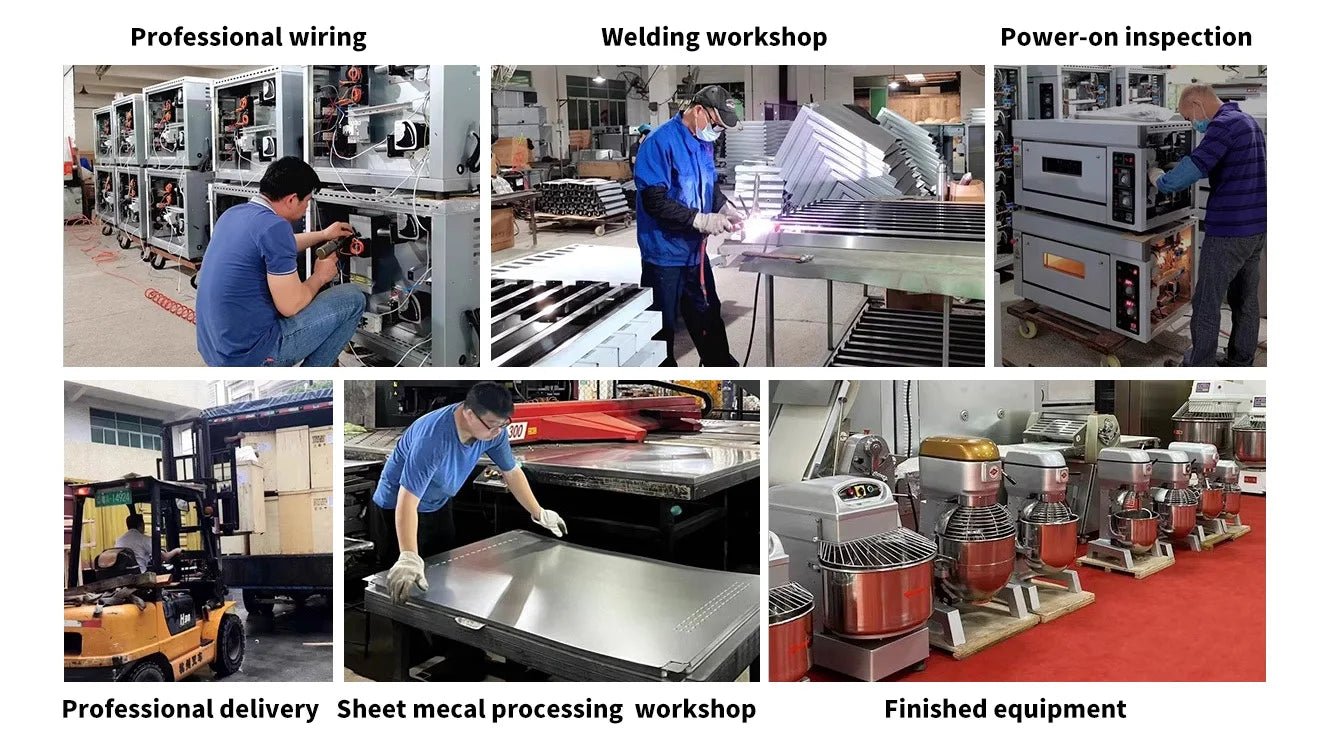 Professional wiring

Welding workshop

Power-on inspection

Professional delivery

Sheet mecal processing workshop

Finished equipment