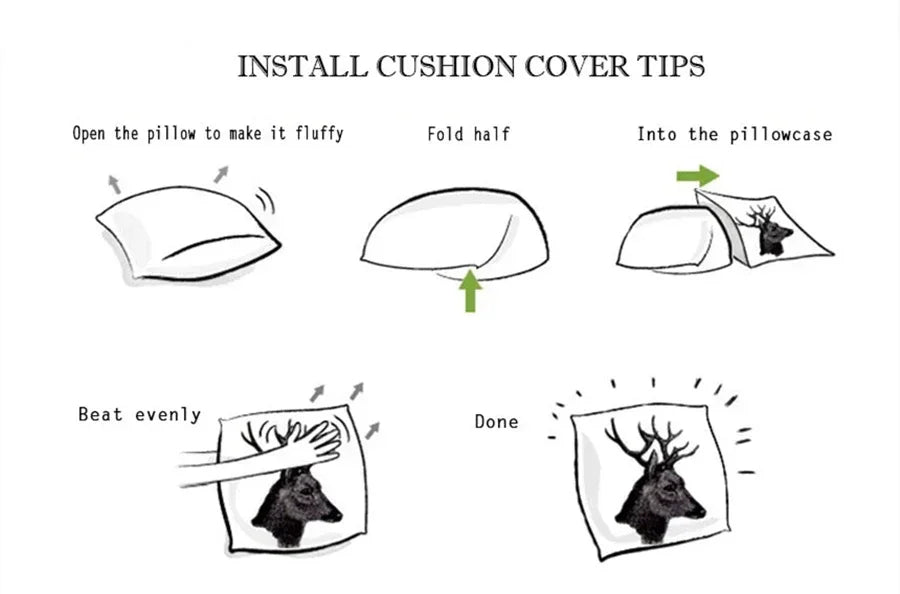 INSTALL CUSHION COVER TIPS

Open the pillow to make it fluffy

Fold half

Into the pillowcase

Beat evenly

Done