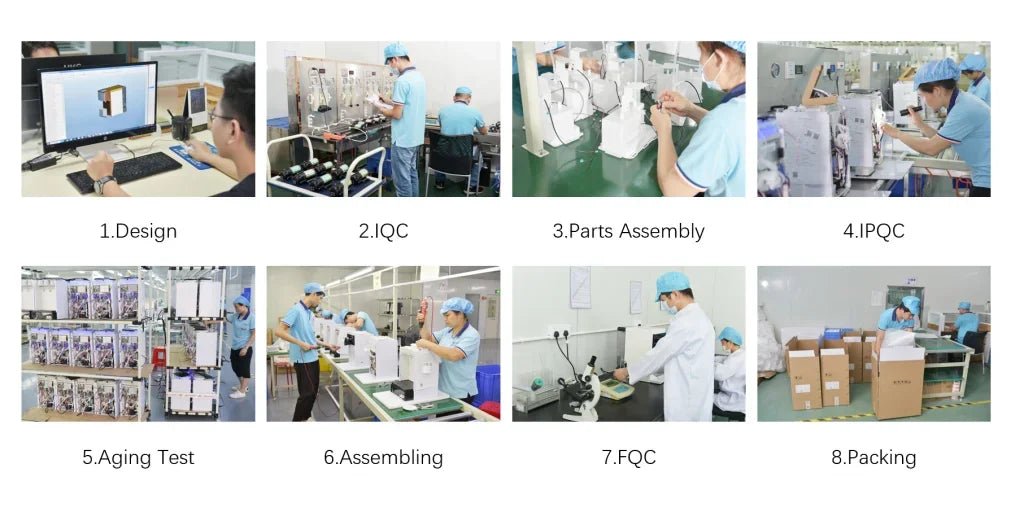 1.Design

2.IQC

3.Parts Assembly

4.IPQC

5.Aging Test

6.Assembling

7.FQC

8.Packing