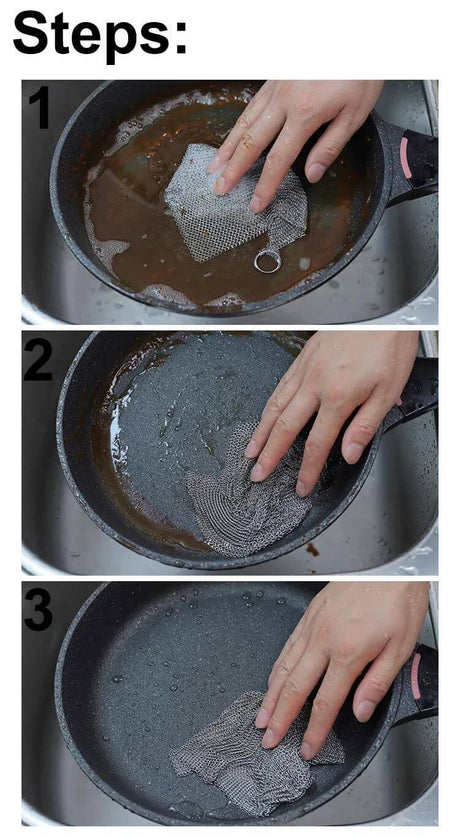 Steps:

1

2

3