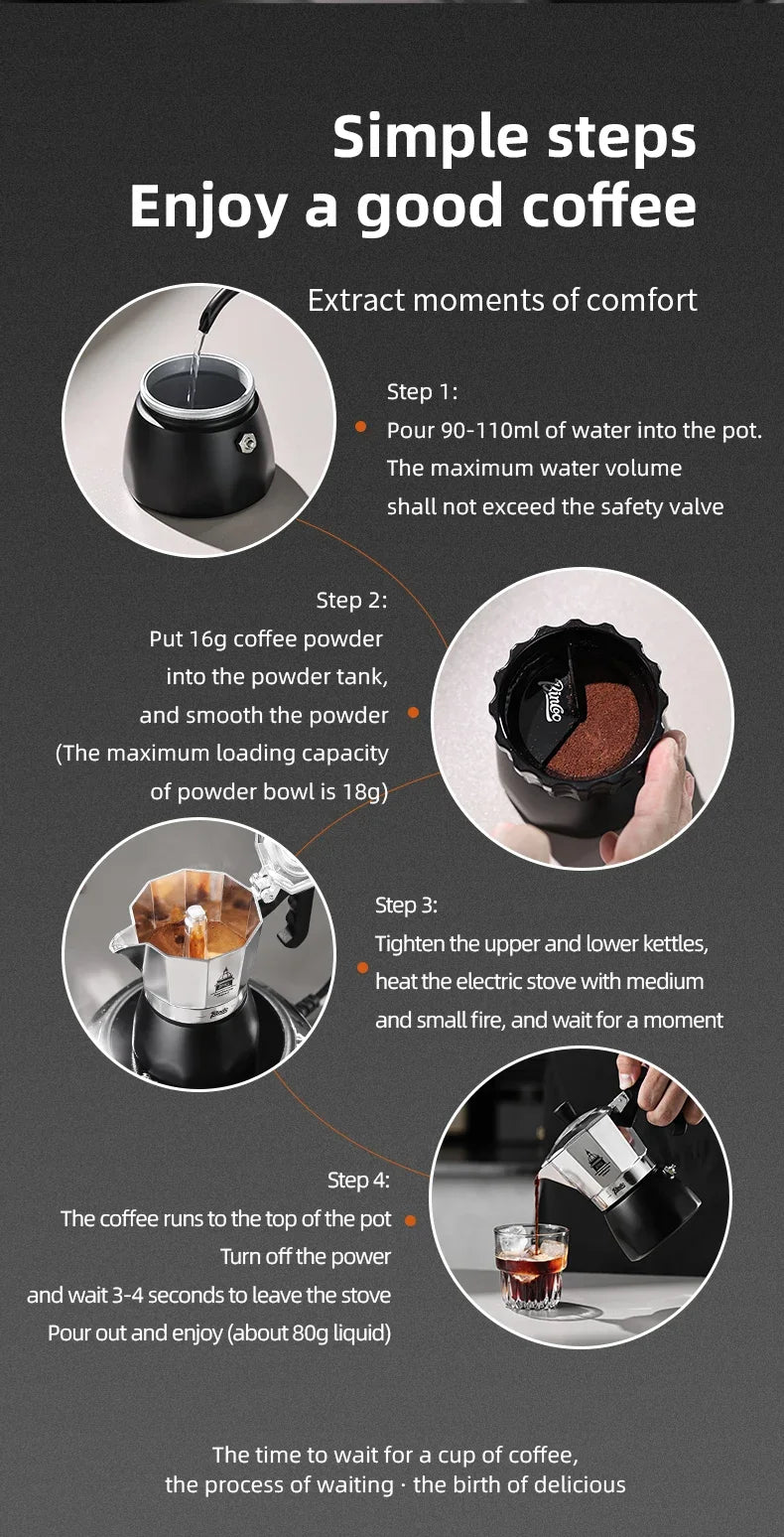 Simple steps
Enjoy a good coffee

Extract moments of comfort

Step 1:
Pour 90-110ml of water into the pot. The maximum water volume shall not exceed the safety valve

Step 2:
Put 16g coffee powder into the powder tank, and smooth the powder (The maximum loading capacity of powder bowl is 18g)

Bincoo

Step 3:
Tighten the upper and lower kettles, heat the electric stove with medium and small fire, and wait for a moment

Step 4:
The coffee runs to the top of the pot
Turn off the power
and wait 3-4 seconds to leave the stove
Pour out and enjoy (about 80g liquid)

The time to wait for a cup of coffee,
the process of waiting · the birth of delicious