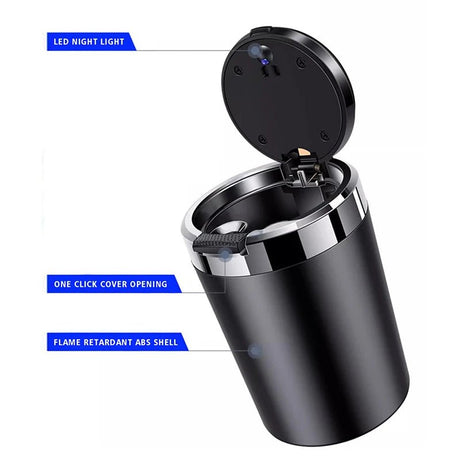 LED NIGHT LIGHT

ONE CLICK COVER OPENING

FLAME RETARDANT ABS SHELL