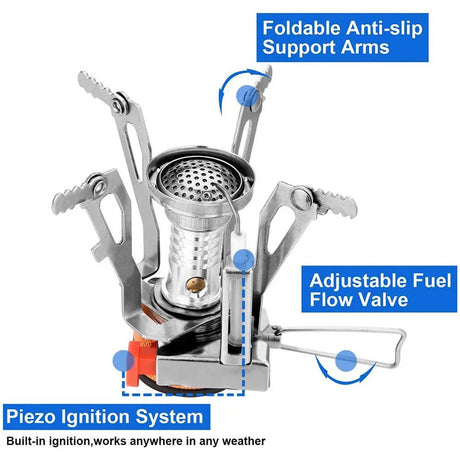 Foldable Anti-slip Support Arms

Adjustable Fuel Flow Valve

Piezo Ignition System

Built-in ignition,works anywhere in any weather