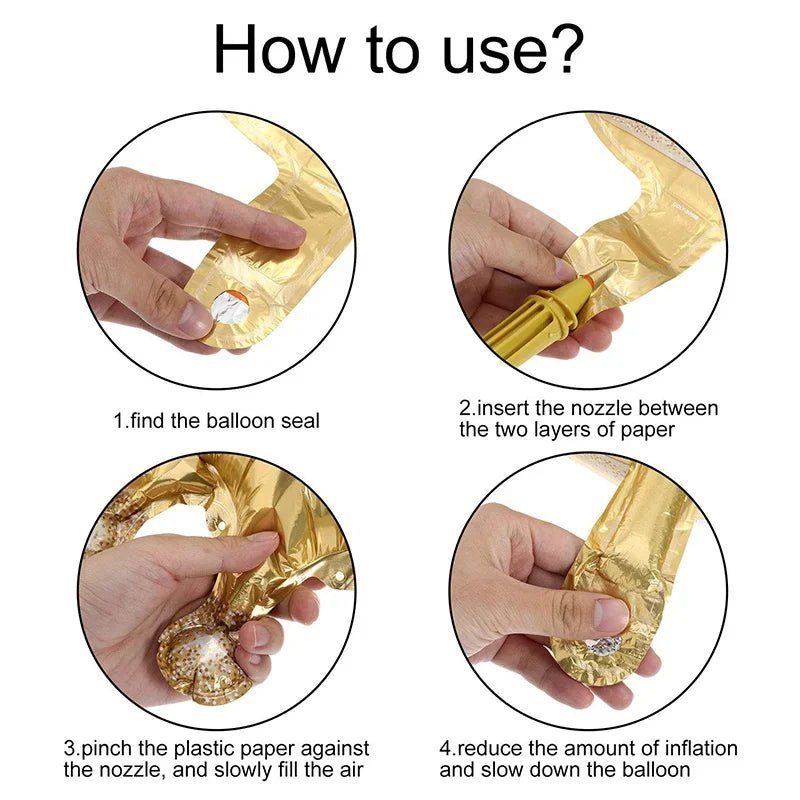 How to use?

1.find the balloon seal

2.insert the nozzle between the two layers of paper

3.pinch the plastic paper against the nozzle, and slowly fill the air

4.reduce the amount of inflation and slow down the balloon