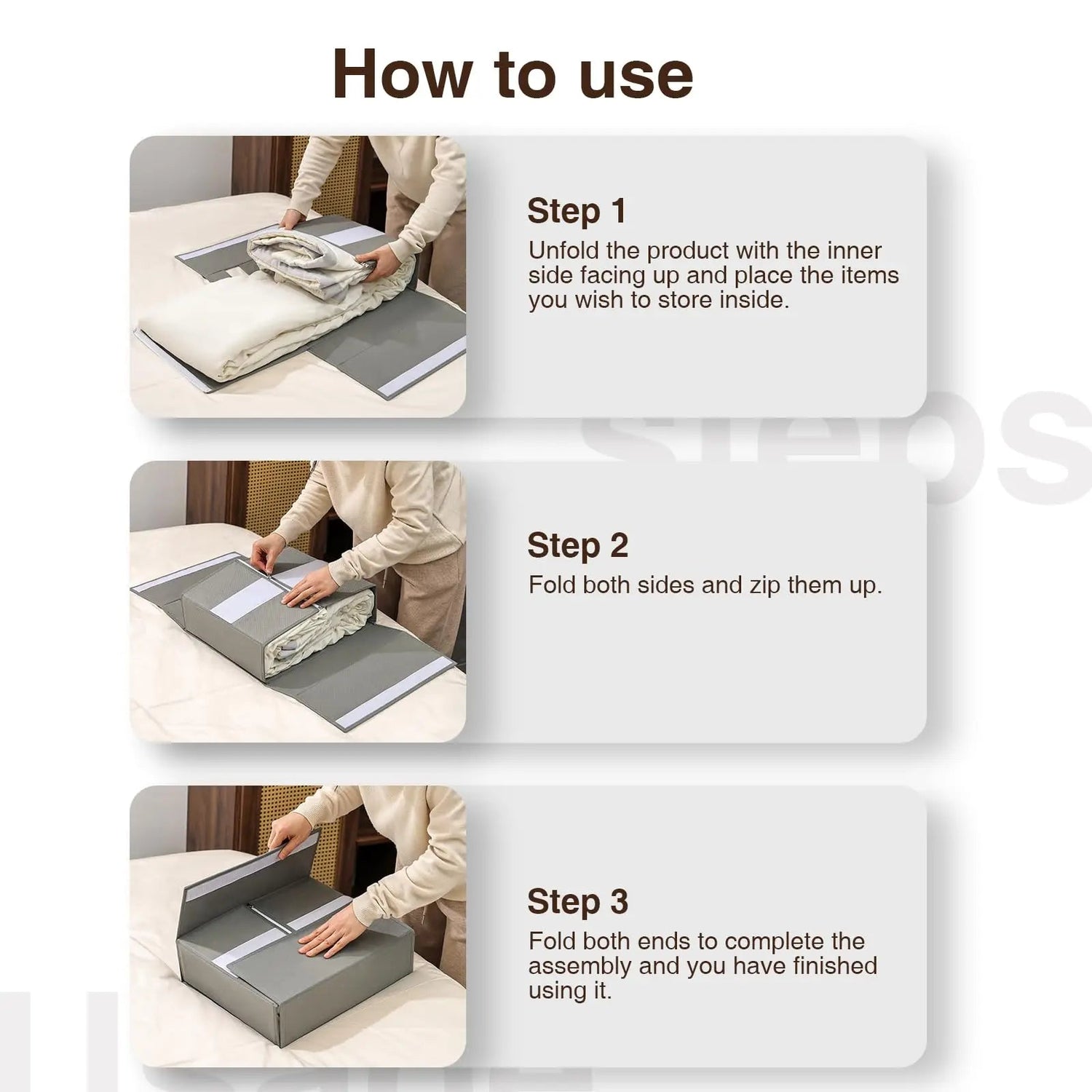 How to use

Step 1
Unfold the product with the inner side facing up and place the items you wish to store inside.

Step 2
Fold both sides and zip them up.

Step 3
Fold both ends to complete the assembly and you have finished using it.