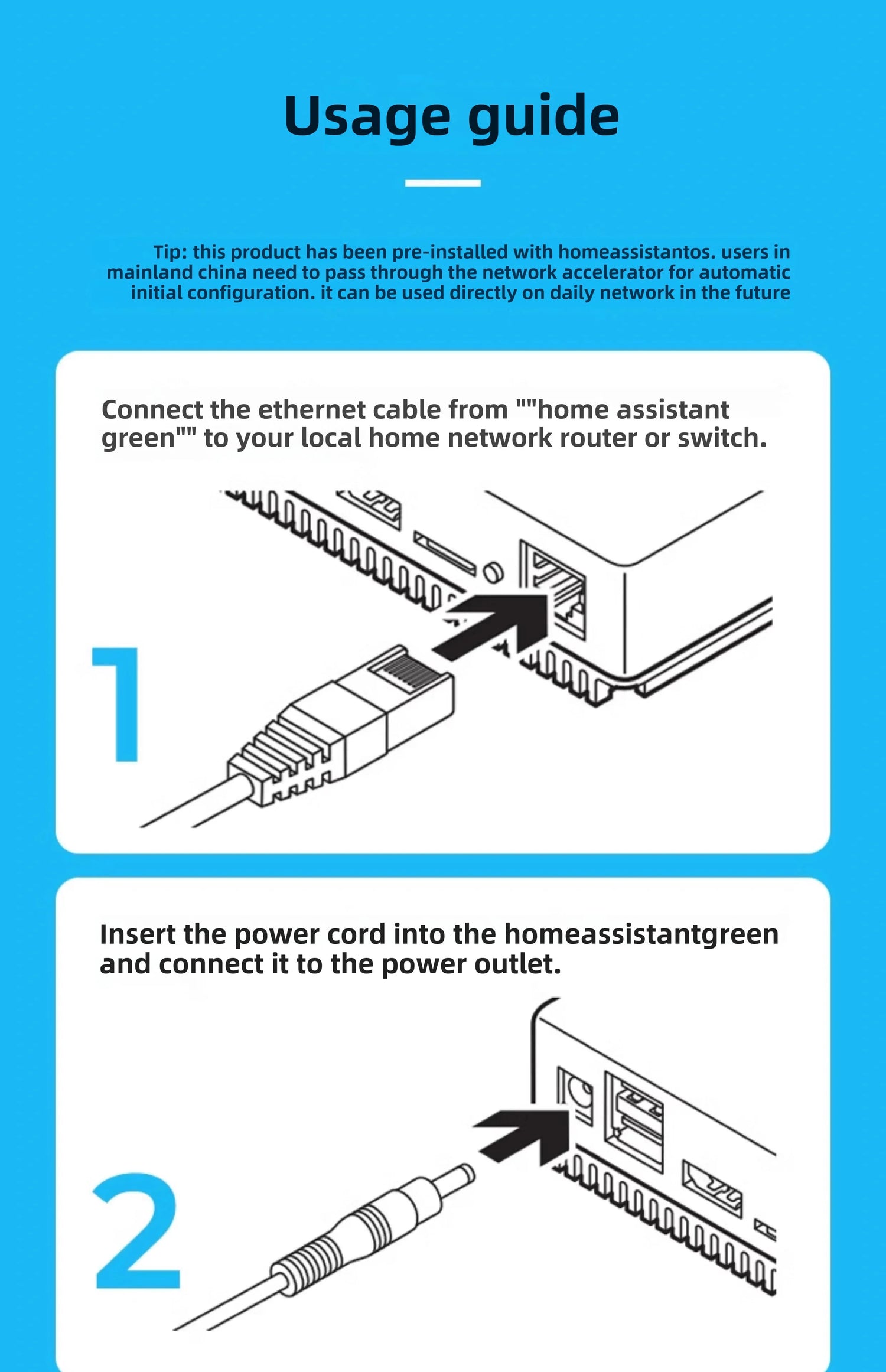 Usage guide

Tip: this product has been pre-installed with homeassistantos. users in mainland china need to pass through the network accelerator for automatic initial configuration. it can be used directly on daily network in the future

Connect the ethernet cable from ""home assistant green"" to your local home network router or switch.

1

Insert the power cord into the homeassistantgreen and connect it to the power outlet.

2