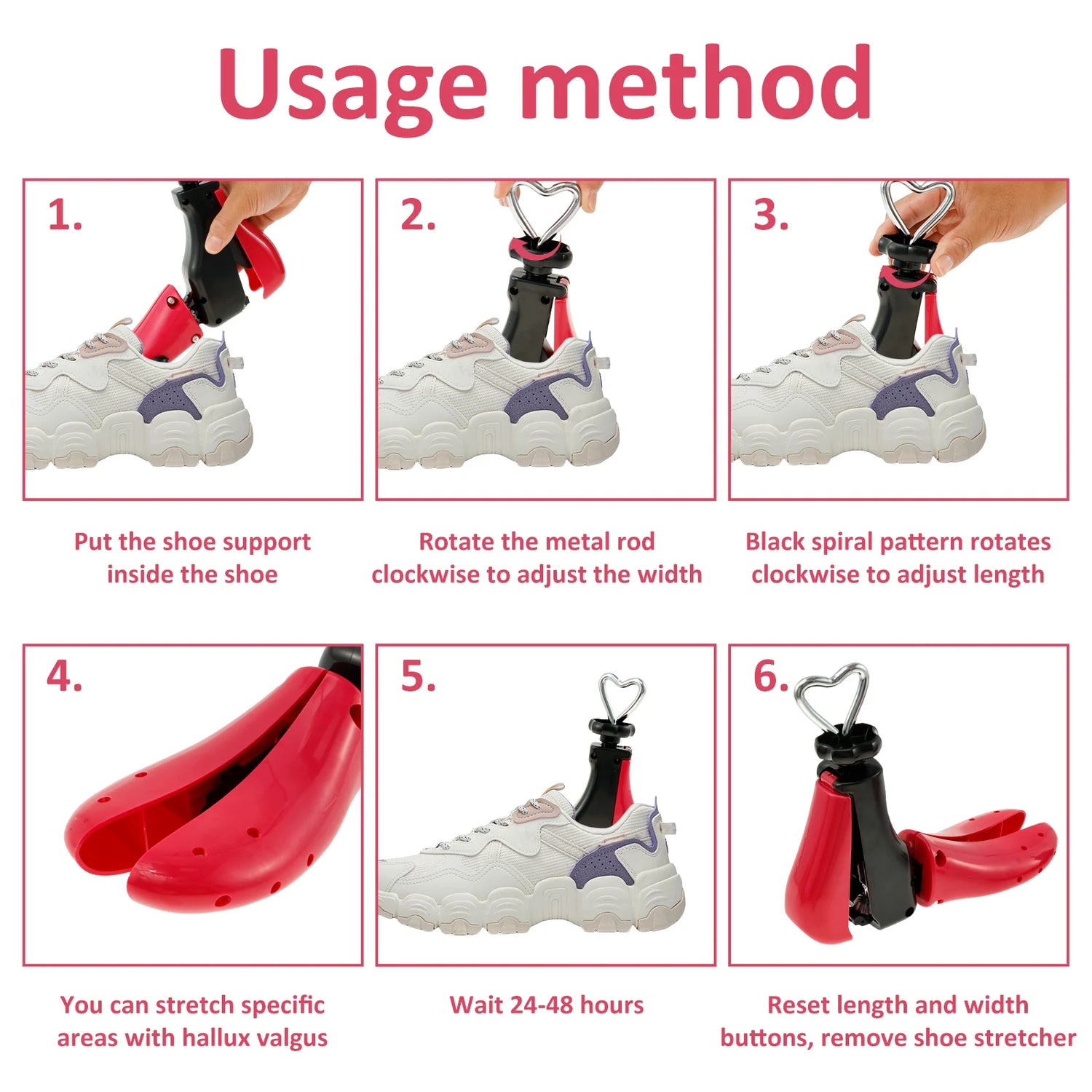 Usage method

1.

Put the shoe support inside the shoe

2.

Rotate the metal rod clockwise to adjust the width

3.

Black spiral pattern rotates clockwise to adjust length

4.

You can stretch specific areas with hallux valgus

5.

Wait 24-48 hours

6.

Reset length and width buttons, remove shoe stretcher