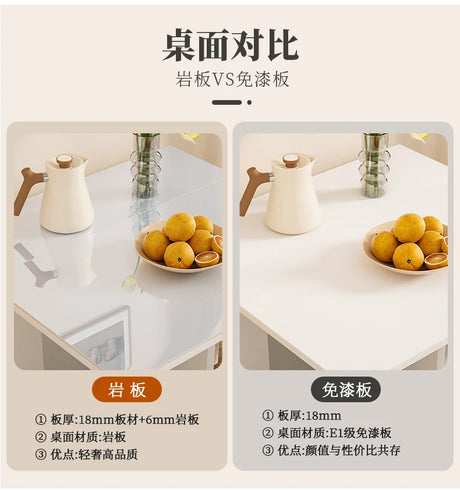 桌面对比

岩板VS免漆板

岩板

① 板厚:18mm板材+6mm岩板
② 桌面材质:岩板
③ 优点:轻奢高品质

免漆板

① 板厚:18mm
② 桌面材质:E1级免漆板
③ 优点:颜值与性价比共存