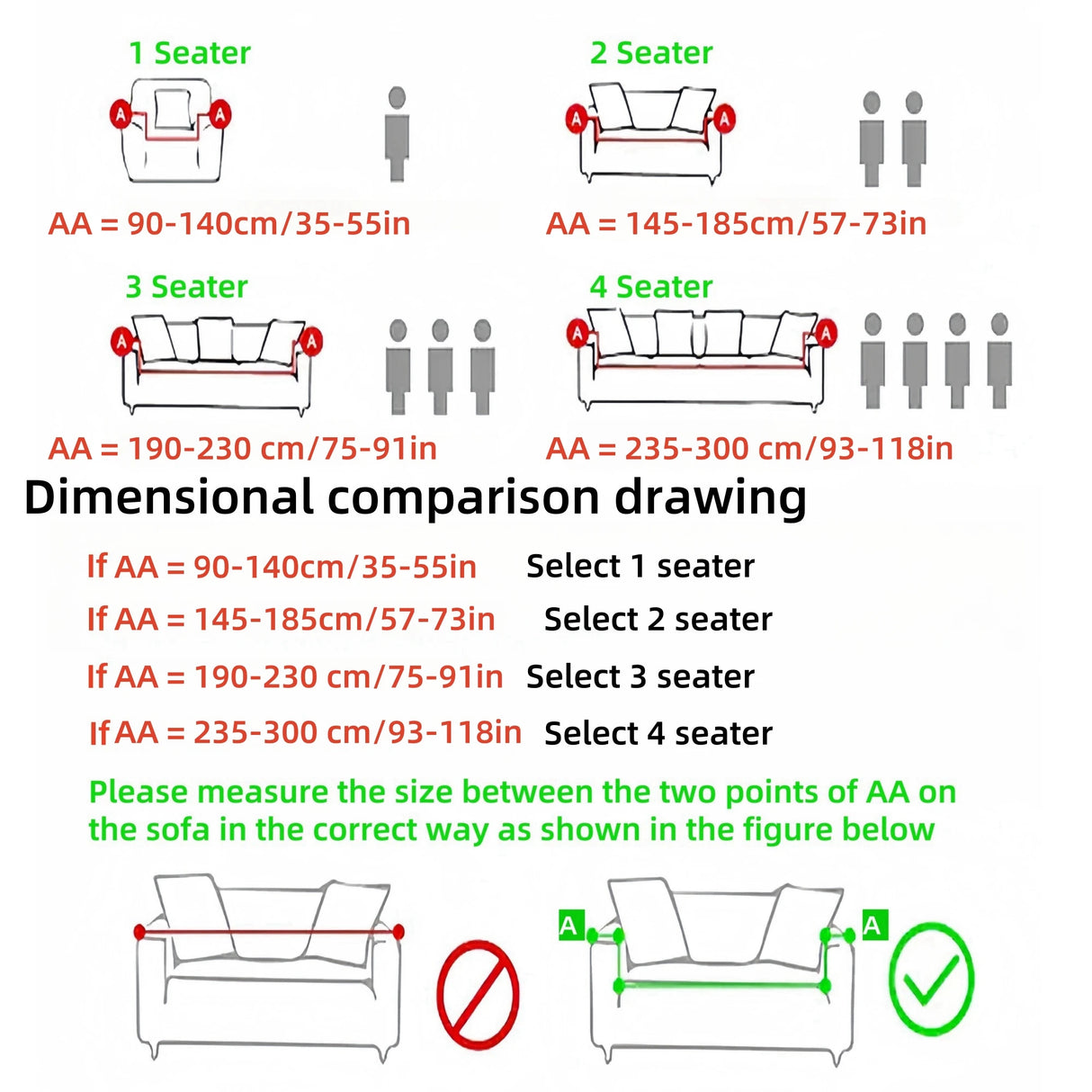 1 Seater

A A

AA = 90-140cm/35-55in

2 Seater

A A

AA = 145-185cm/57-73in

3 Seater

A A

AA = 190-230 cm/75-91in

4 Seater

A A

AA = 235-300 cm/93-118in

Dimensional comparison drawing

If AA = 90-140cm/35-55in Select 1 seater

If AA = 145-185cm/57-73in Select 2 seater

If AA = 190-230 cm/75-91in Select 3 seater

If AA = 235-300 cm/93-118in Select 4 seater

Please measure the size between the two points of AA on the sofa in the correct way as shown in the figure below

A A