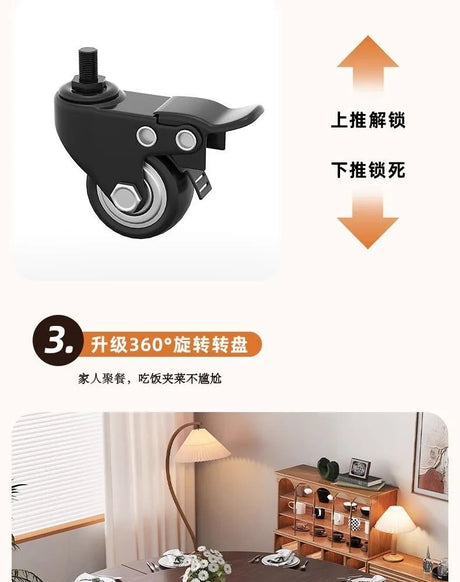 上推解锁

下推锁死

3. 升级360°旋转转盘

家人聚餐，吃饭夹菜不尴尬