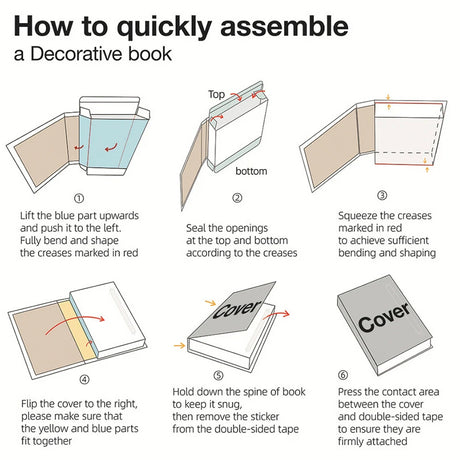 How to quickly assemble
a Decorative book

①

Lift the blue part upwards and push it to the left. Fully bend and shape the creases marked in red

Top

bottom

②

Seal the openings at the top and bottom according to the creases

③

Squeeze the creases marked in red to achieve sufficient bending and shaping

④

Flip the cover to the right, please make sure that the yellow and blue parts fit together

Cover

⑤

Hold down the spine of book to keep it snug, then remove the sticker from the double-sided tape

Cover

⑥

Press the contact area between the cover and double-sided tape to ensure they are firmly attached