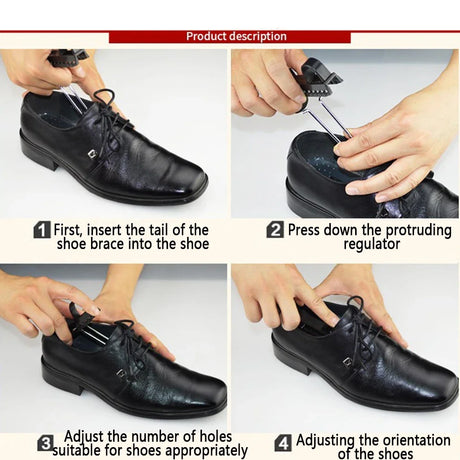 Product description

1 First, insert the tail of the shoe brace into the shoe

2 Press down the protruding regulator

3 Adjust the number of holes suitable for shoes appropriately

4 Adjusting the orientation of the shoes