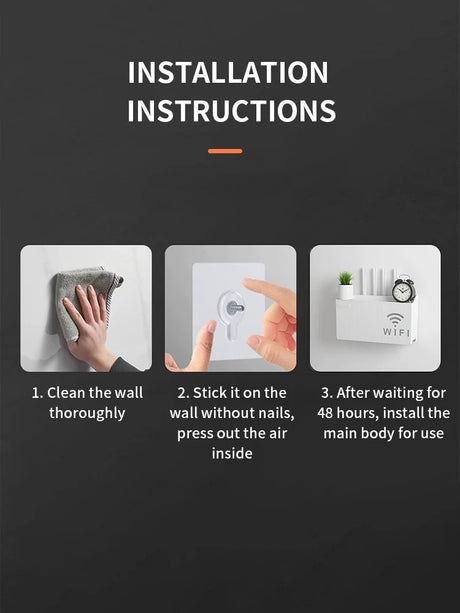 INSTALLATION INSTRUCTIONS

WIFI

1. Clean the wall thoroughly

2. Stick it on the wall without nails, press out the air inside

3. After waiting for 48 hours, install the main body for use