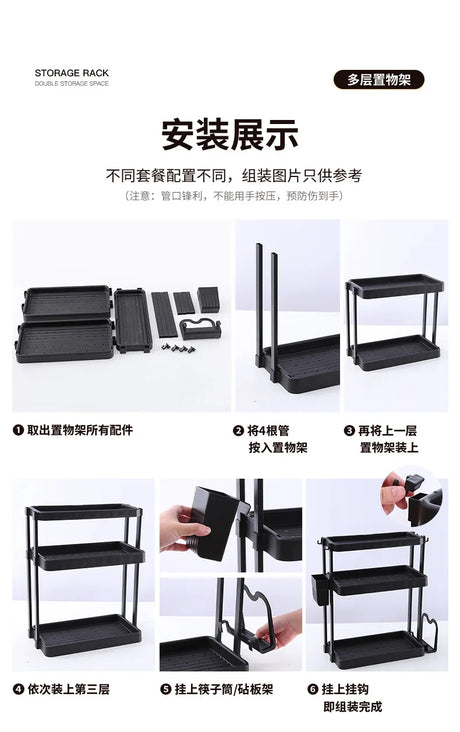 STORAGE RACK
DOUBLE STORAGE SPACE

多层置物架

安装展示

不同套餐配置不同，组装图片只供参考
（注意：管口锋利，不能用手按压，预防伤到手）

❶ 取出置物架所有配件

❷ 将4根管按入置物架

❸ 再将上一层置物架装上

❹ 依次装上第三层

❺ 挂上筷子筒/砧板架

❻ 挂上挂钩即组装完成