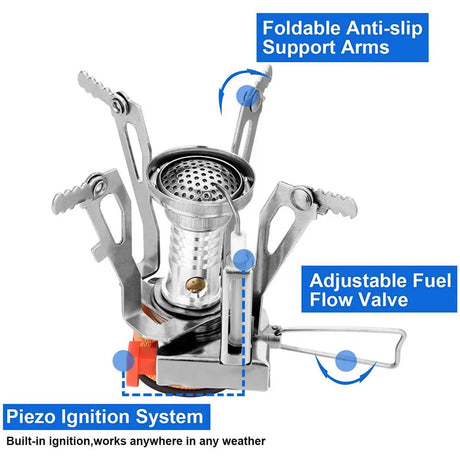 Foldable Anti-slip Support Arms

Adjustable Fuel Flow Valve

Piezo Ignition System

Built-in ignition,works anywhere in any weather