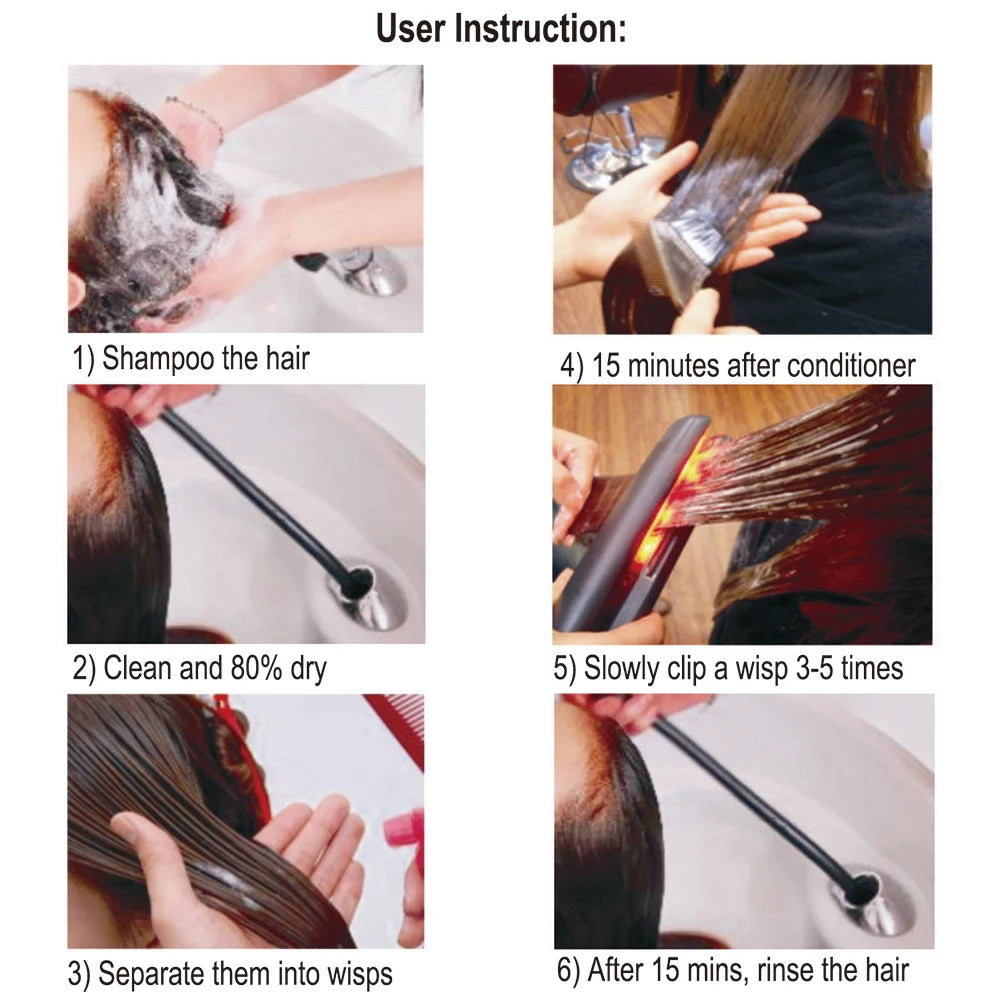 User Instruction:

1) Shampoo the hair

2) Clean and 80% dry

3) Separate them into wisps

4) 15 minutes after conditioner

5) Slowly clip a wisp 3-5 times

6) After 15 mins, rinse the hair