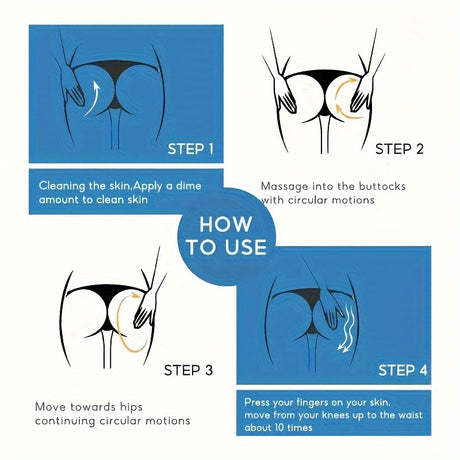 STEP 1

Cleaning the skin,Apply a dime amount to clean skin

STEP 2

Massage into the buttocks with circular motions

HOW TO USE

STEP 3

Move towards hips continuing circular motions

STEP 4

Press your fingers on your skin, move from your knees up to the waist about 10 times