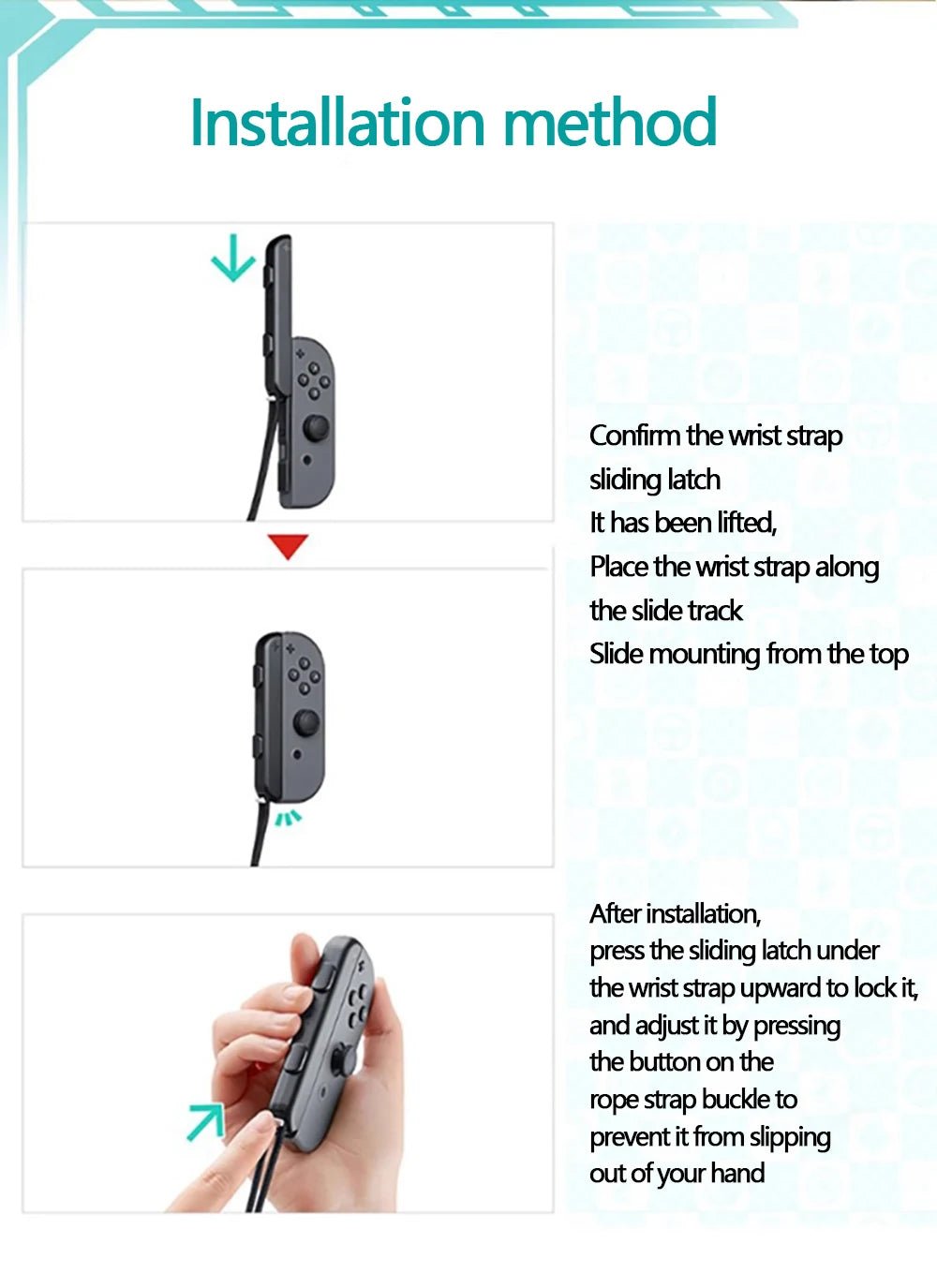 Installation method

Confirm the wrist strap sliding latch
It has been lifted,
Place the wrist strap along the slide track
Slide mounting from the top

After installation,
press the sliding latch under the wrist strap upward to lock it,
and adjust it by pressing the button on the rope strap buckle to prevent it from slipping out of your hand