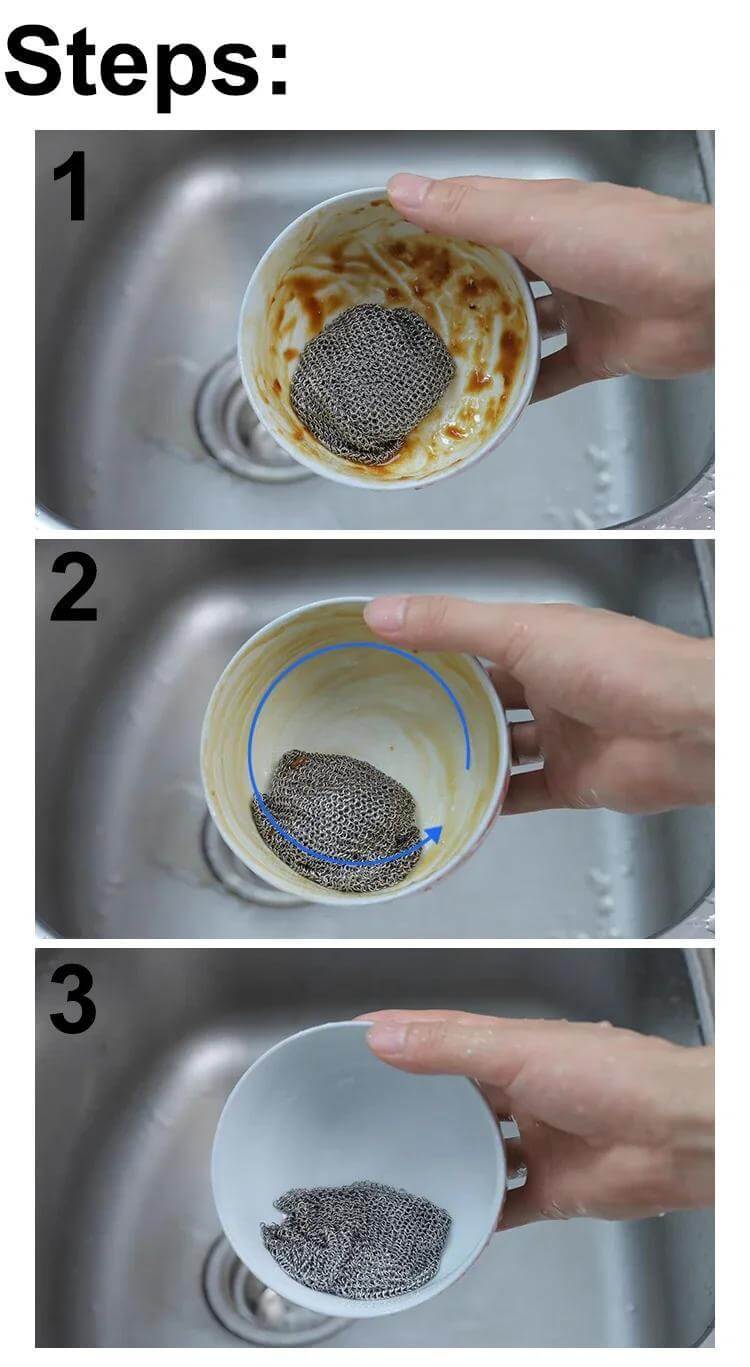 Steps:

1

2

3