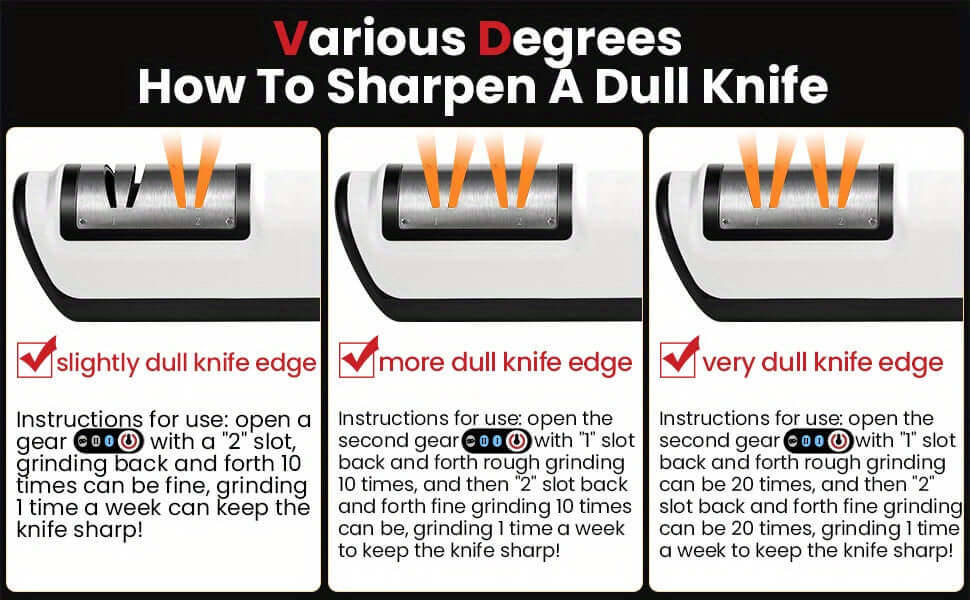 Various Degrees
How To Sharpen A Dull Knife

1 2

slightly dull knife edge

Instructions for use: open a gear with a "2" slot, grinding back and forth 10 times can be fine, grinding 1 time a week can keep the knife sharp!

1 2

more dull knife edge

Instructions for use: open the second gear with "1" slot back and forth rough grinding 10 times, and then "2" slot back and forth fine grinding 10 times can be, grinding 1 time a week to keep the knife sharp!

1 2

very dull knife edge

Instructions for use: open the second gear with "1" slot back and forth rough grinding can be 20 times, and then "2" slot back and forth fine grinding can be 20 times, grinding 1 time a week to keep the knife sharp!