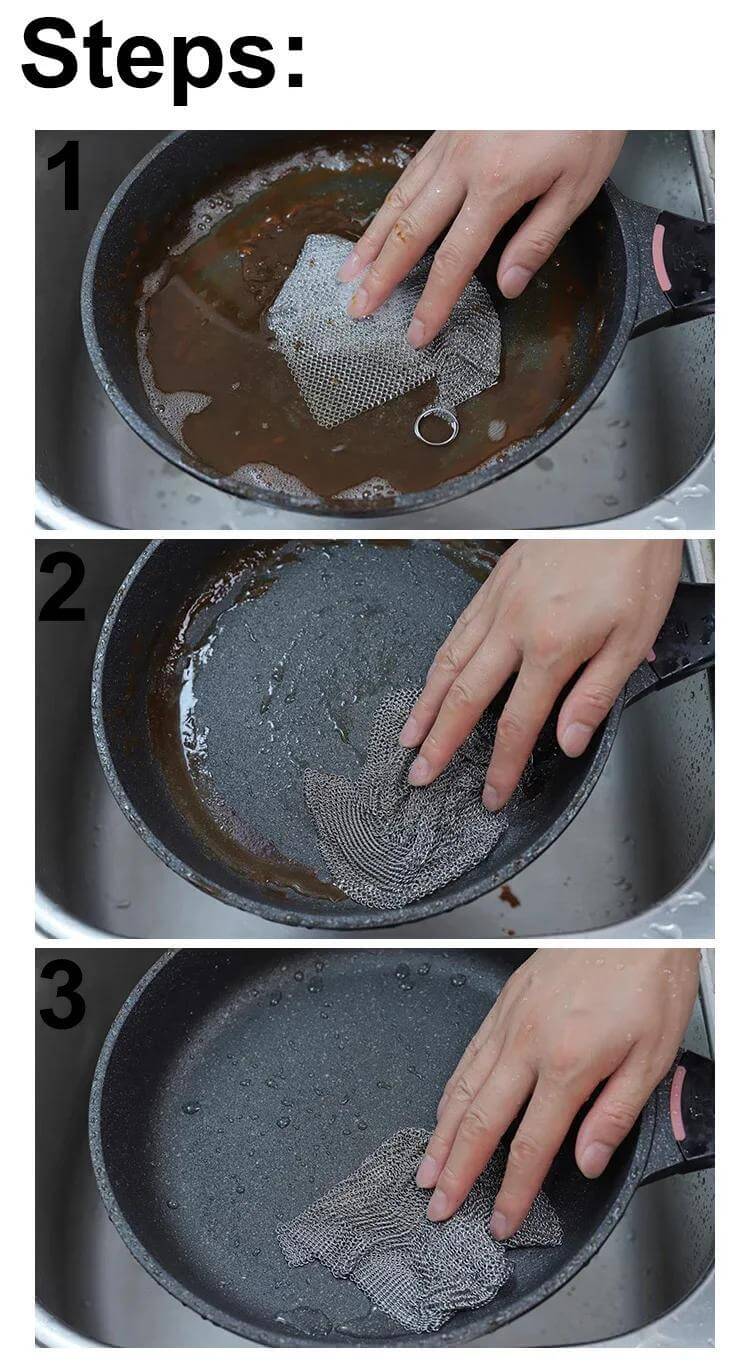 Steps:

1

2

3