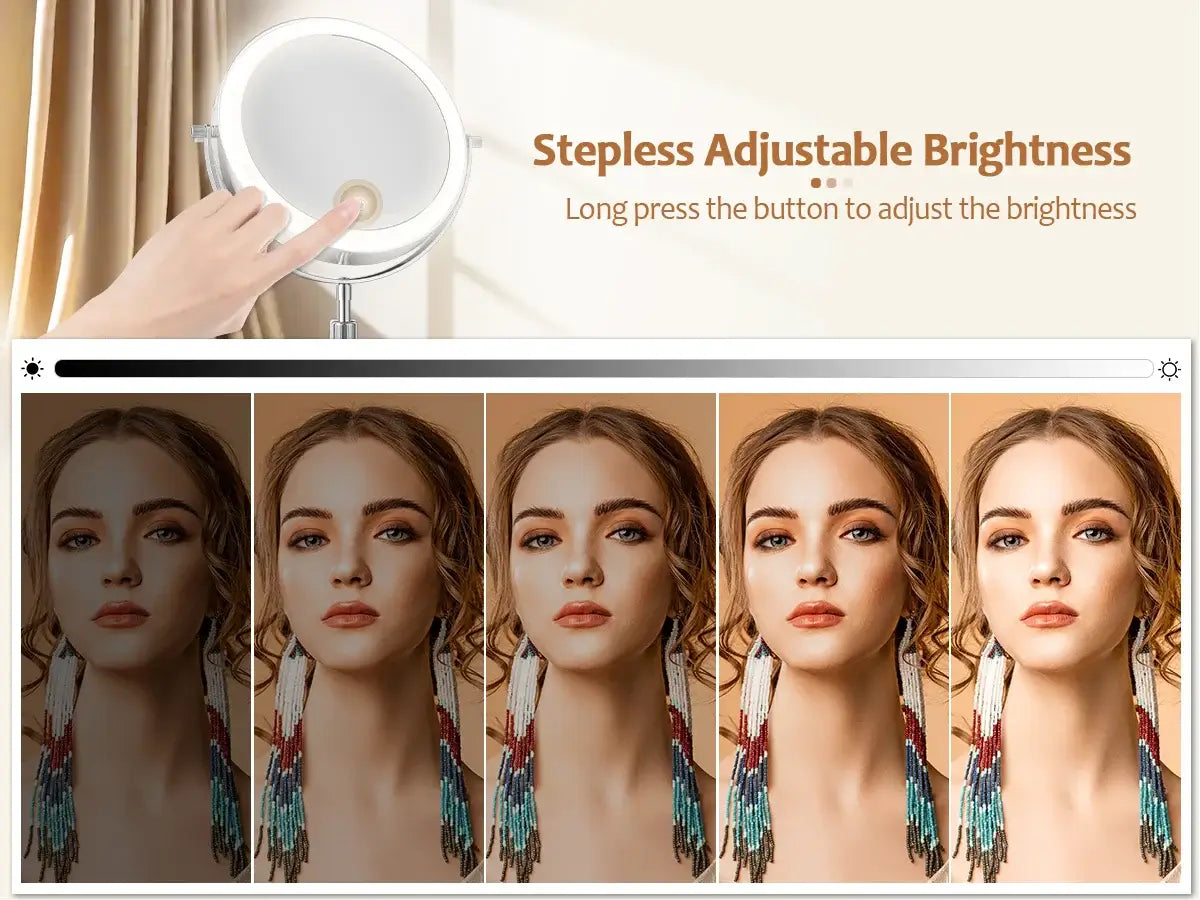 Stepless Adjustable Brightness

Long press the button to adjust the brightness