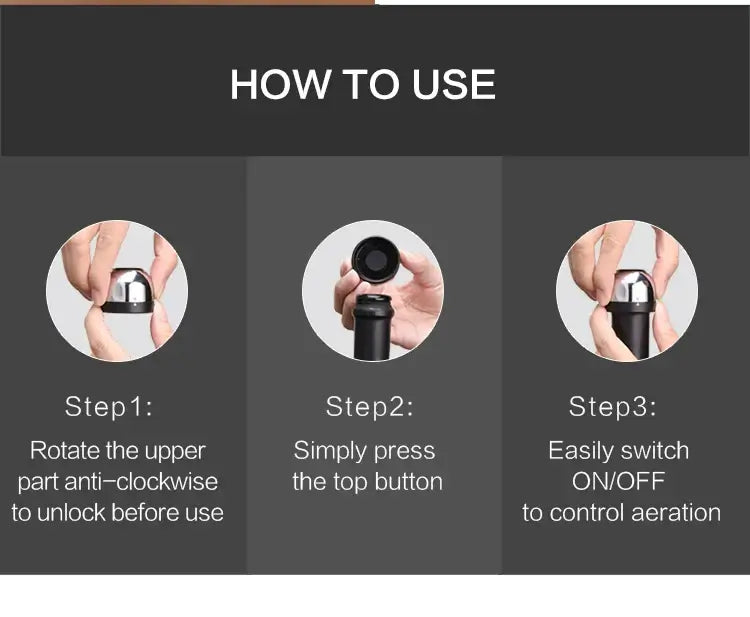 HOW TO USE

Step1:
Rotate the upper part anti-clockwise to unlock before use

Step2:
Simply press the top button

Step3:
Easily switch ON/OFF to control aeration