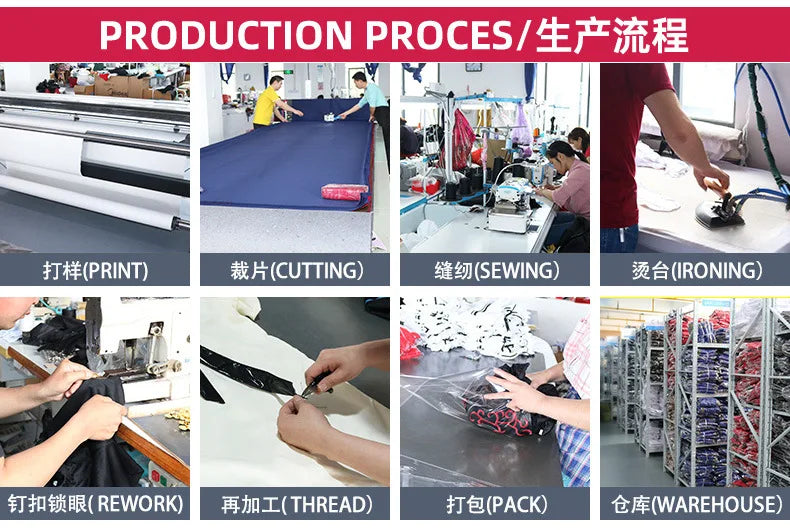 PRODUCTION PROCES/生产流程

打样(PRINT)

裁片(CUTTING)

缝纫(SEWING)

烫台(IRONING)

钉扣锁眼( REWORK)

再加工( THREAD)

打包(PACK)

仓库(WAREHOUSE)