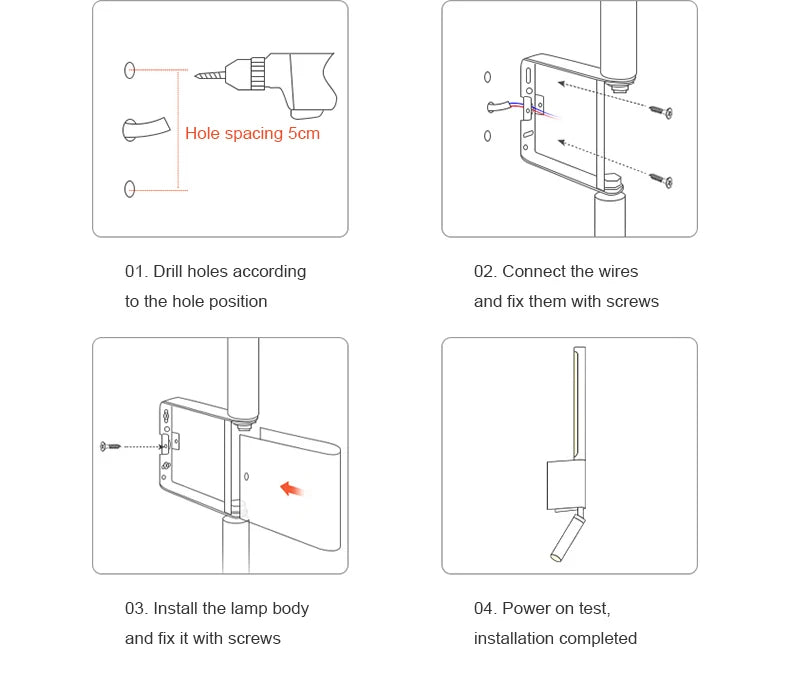 Hole spacing 5cm

01. Drill holes according to the hole position

02. Connect the wires and fix them with screws

03. Install the lamp body and fix it with screws

04. Power on test, installation completed