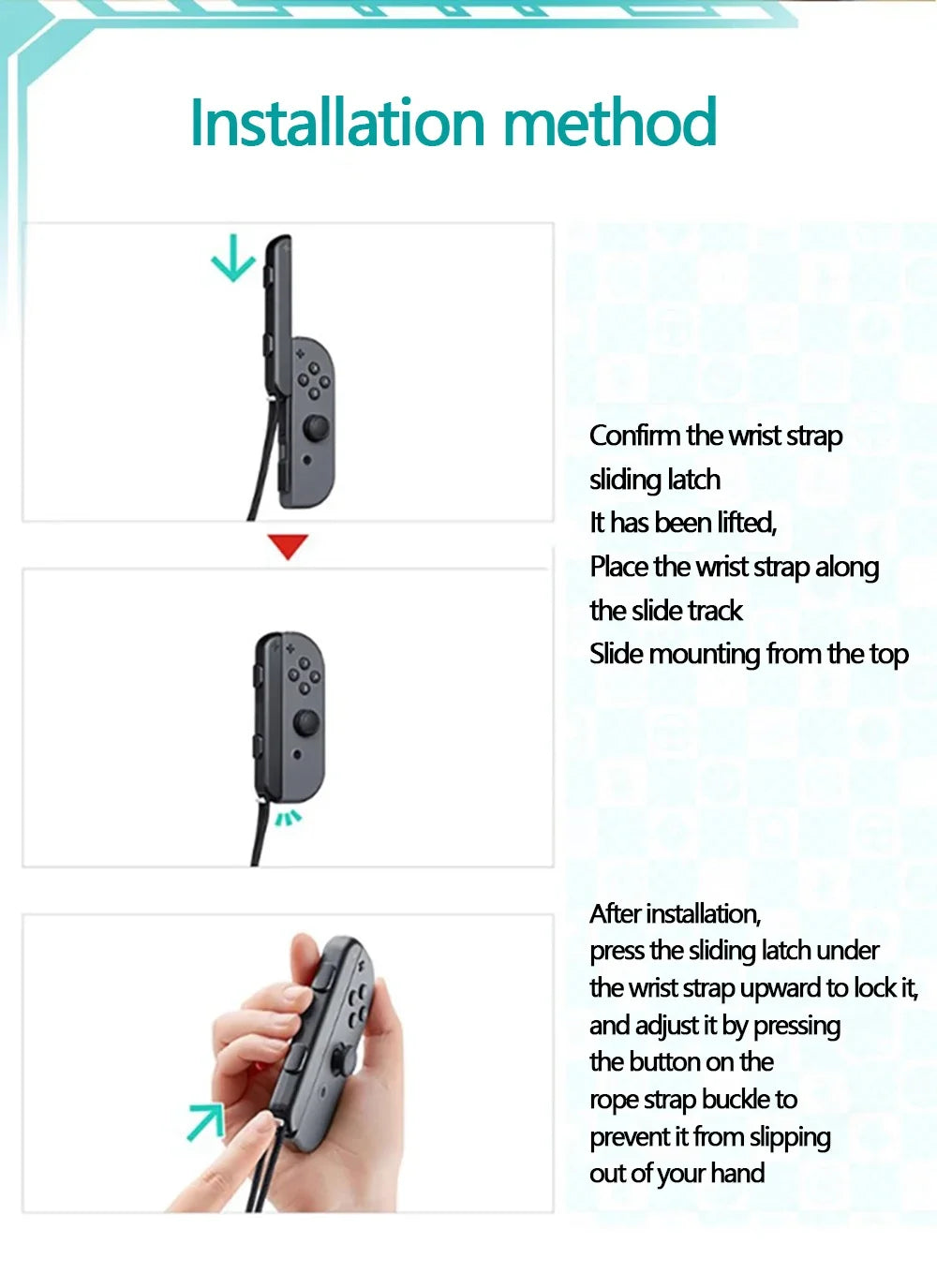 Installation method

Confirm the wrist strap sliding latch
It has been lifted,
Place the wrist strap along the slide track
Slide mounting from the top

After installation, press the sliding latch under the wrist strap upward to lock it, and adjust it by pressing the button on the rope strap buckle to prevent it from slipping out of your hand