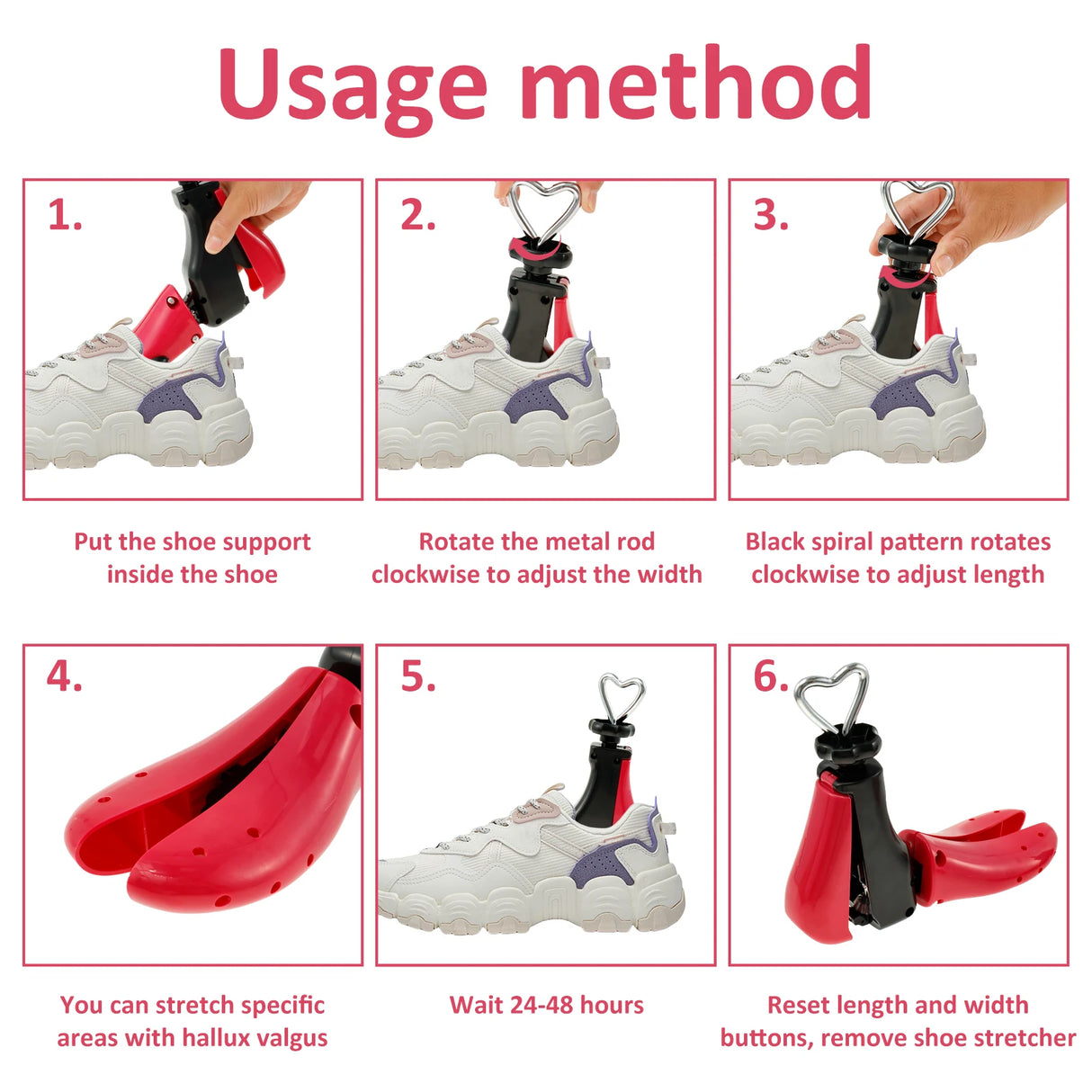 Usage method

1.

Put the shoe support inside the shoe

2.

Rotate the metal rod clockwise to adjust the width

3.

Black spiral pattern rotates clockwise to adjust length

4.

You can stretch specific areas with hallux valgus

5.

Wait 24-48 hours

6.

Reset length and width buttons, remove shoe stretcher