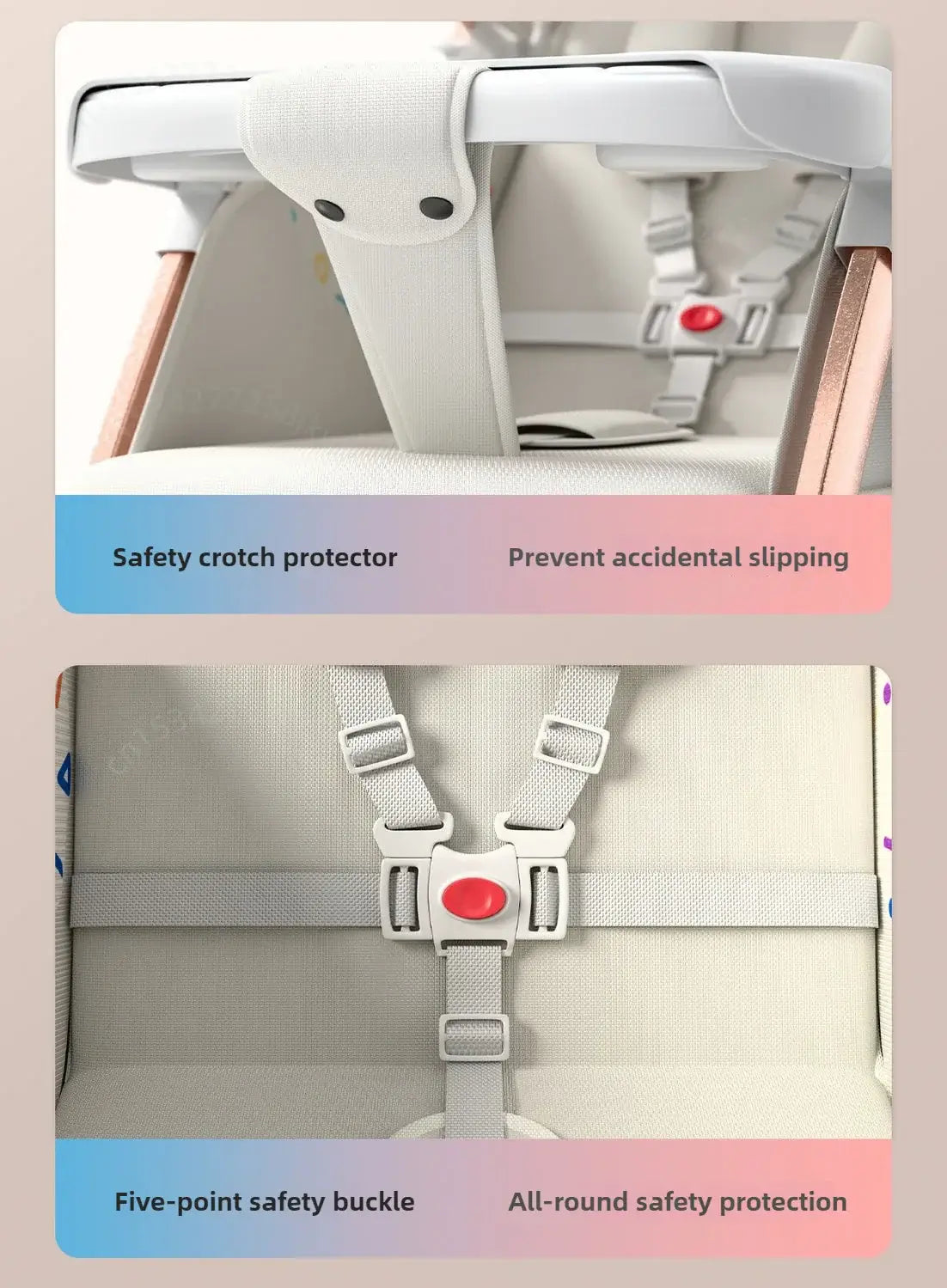 Safety crotch protector

Prevent accidental slipping

Five-point safety buckle

All-round safety protection