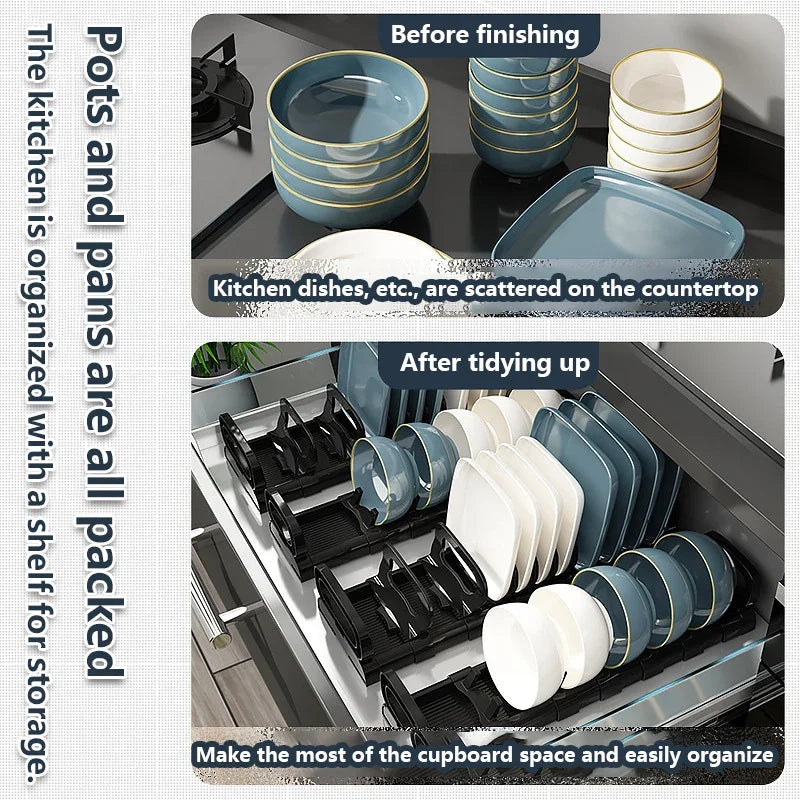 Pots and pans are all packed

The kitchen is organized with a shelf for storage.

Before finishing

Kitchen dishes, etc., are scattered on the countertop

After tidying up

Make the most of the cupboard space and easily organize