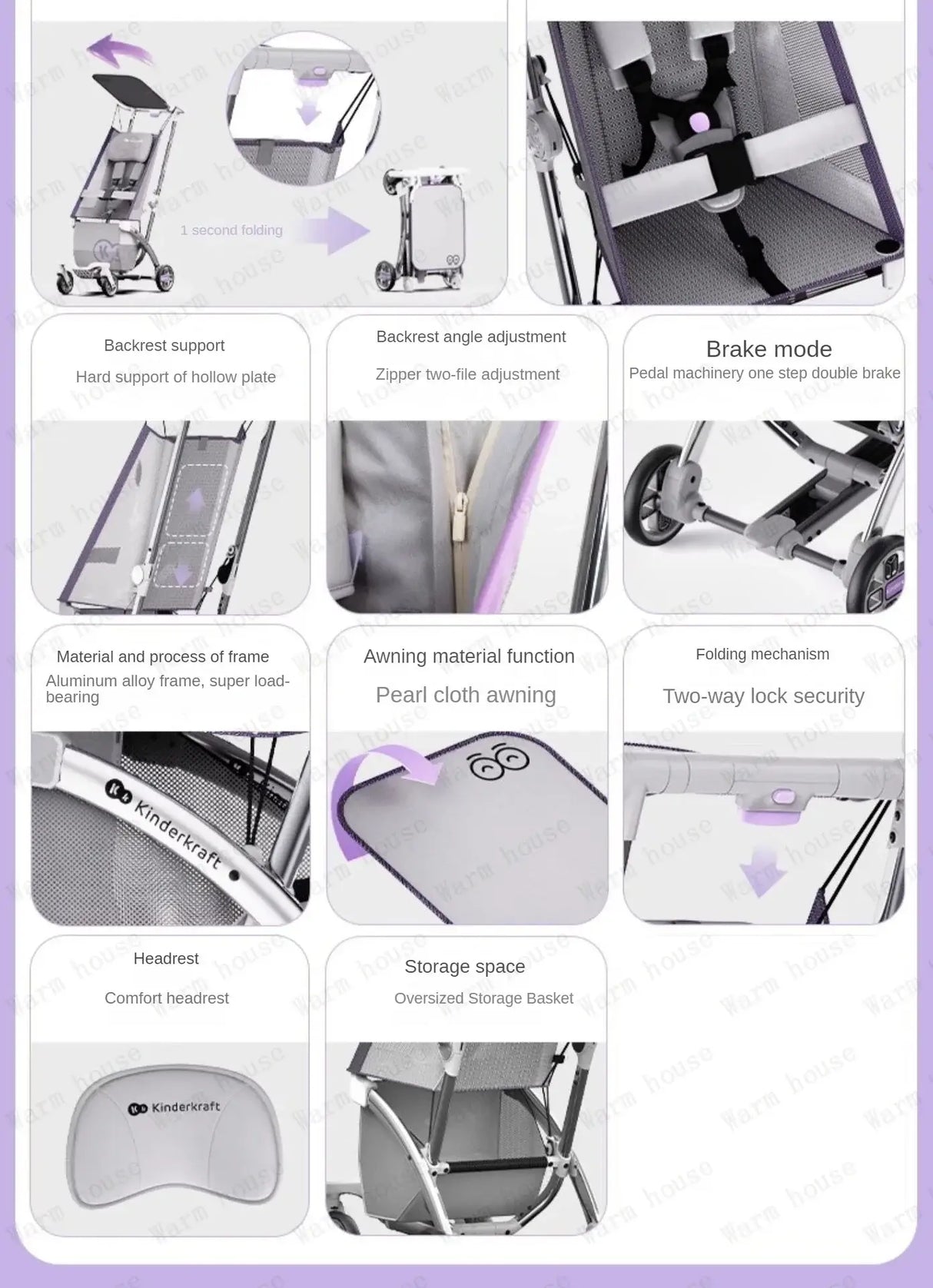 1 second folding

Backrest support

Hard support of hollow plate

Backrest angle adjustment

Zipper two-file adjustment

Brake mode

Pedal machinery one step double brake

Material and process of frame

Aluminum alloy frame, super load-bearing

Kinderkraft

Awning material function

Pearl cloth awning

Folding mechanism

Two-way lock security

Headrest

Comfort headrest

Kinderkraft

Storage space

Oversized Storage Basket

Warm house