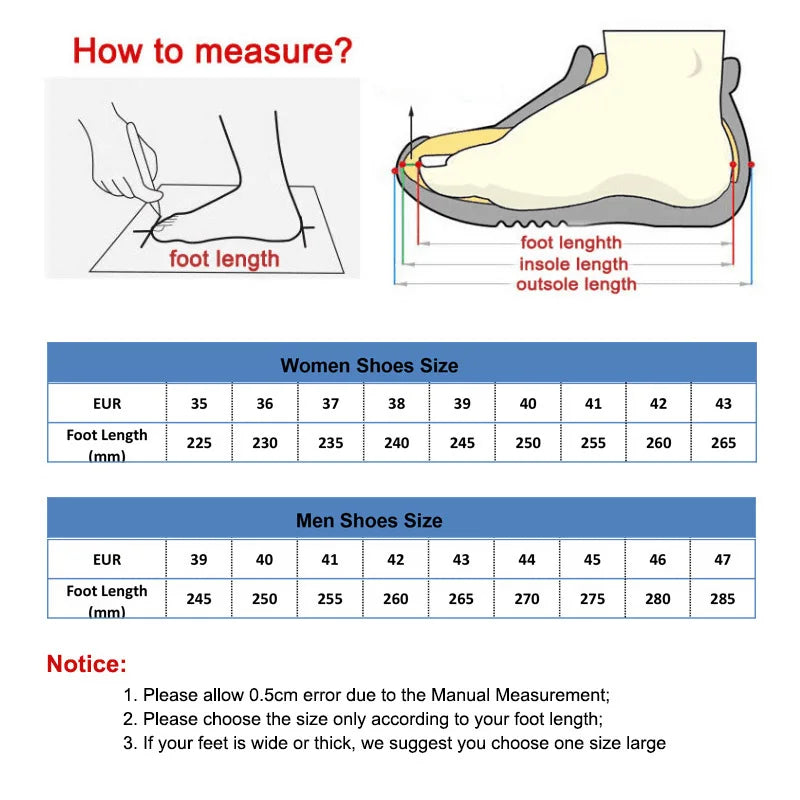 How to measure?

foot length

foot lenghth
insole length
outsole length

Women Shoes Size

| EUR | 35 | 36 | 37 | 38 | 39 | 40 | 41 | 42 | 43 |
|---|---|---|---|---|---|---|---|---|---|
| Foot Length (mm) | 225 | 230 | 235 | 240 | 245 | 250 | 255 | 260 | 265 |

Men Shoes Size

| EUR | 39 | 40 | 41 | 42 | 43 | 44 | 45 | 46 | 47 |
|---|---|---|---|---|---|---|---|---|---|
| Foot Length (mm) | 245 | 250 | 255 | 260 | 265 | 270 | 275 | 280 | 285 |

Notice:
1. Please allow 0.5cm error due to the Manual Measurement;
2. Please choose the size only according to your foot length;
3. If your feet is wide or thick, we suggest you choose one size large