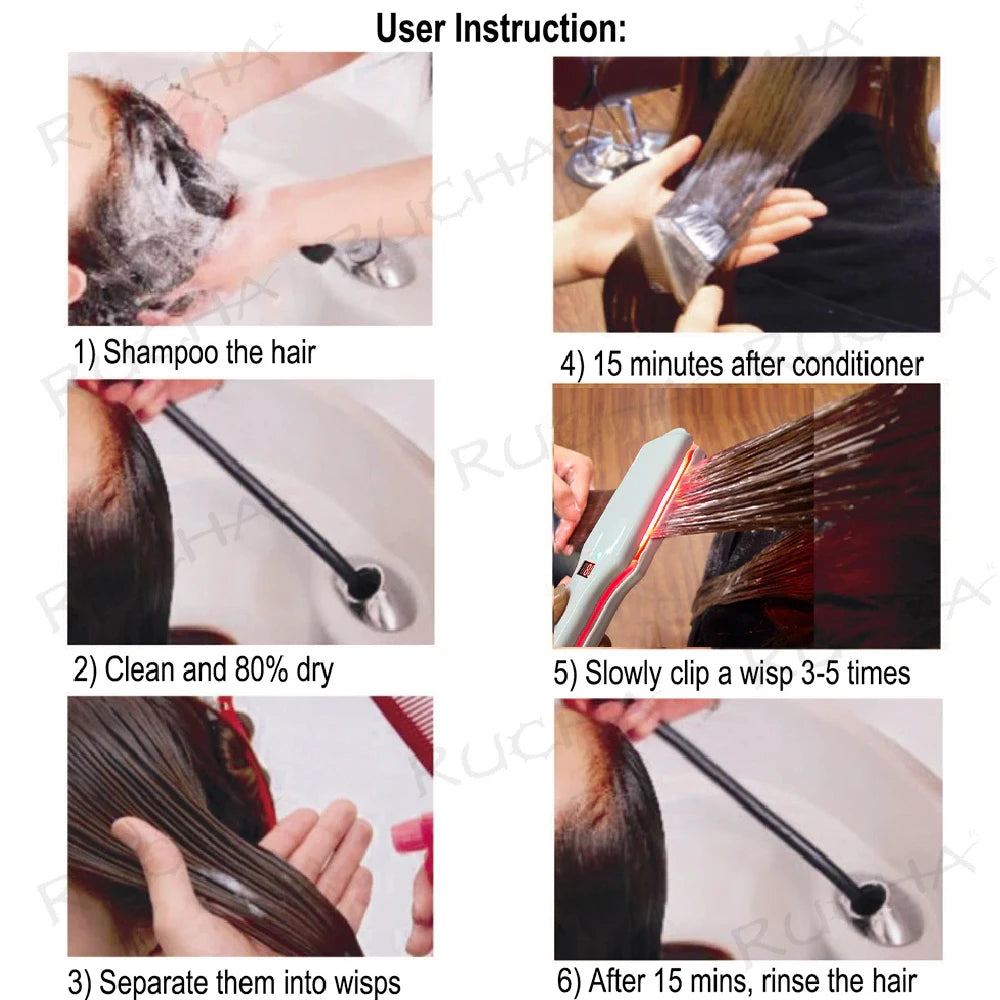 User Instruction:

1) Shampoo the hair

2) Clean and 80% dry

3) Separate them into wisps

4) 15 minutes after conditioner

5) Slowly clip a wisp 3-5 times

6) After 15 mins, rinse the hair

RUCHA