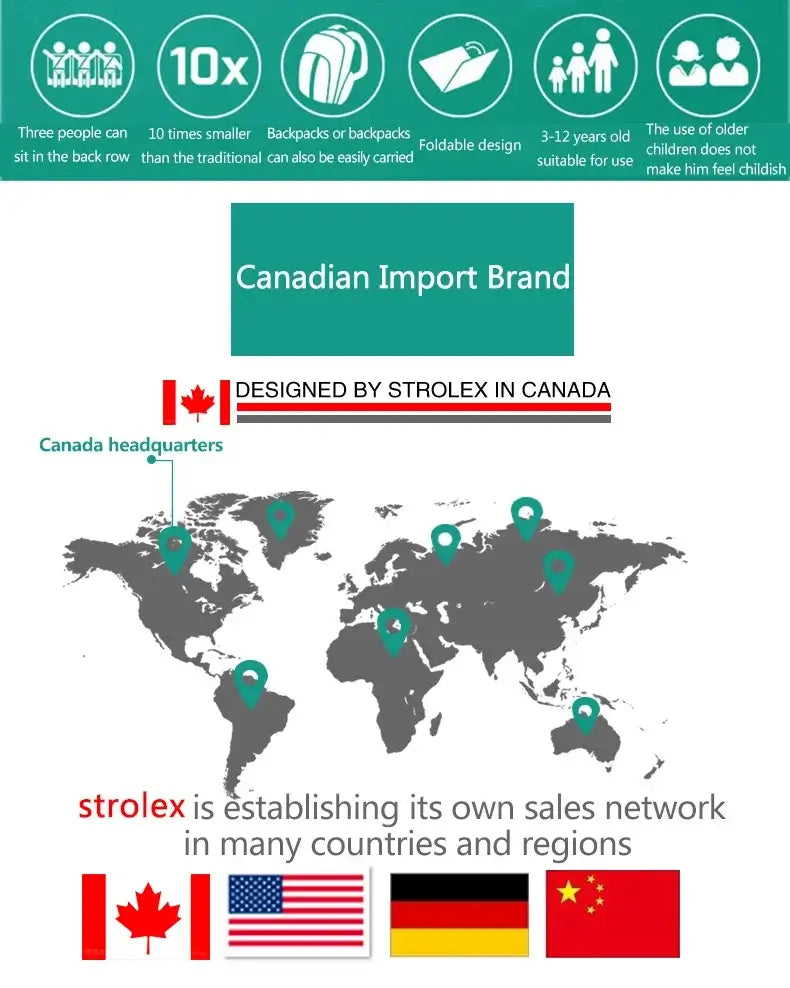 10x

Three people can sit in the back row

10 times smaller than the traditional

Backpacks or backpacks can also be easily carried

Foldable design

3-12 years old suitable for use

The use of older children does not make him feel childish

Canadian Import Brand

DESIGNED BY STROLEX IN CANADA

Canada headquarters

strolex is establishing its own sales network in many countries and regions