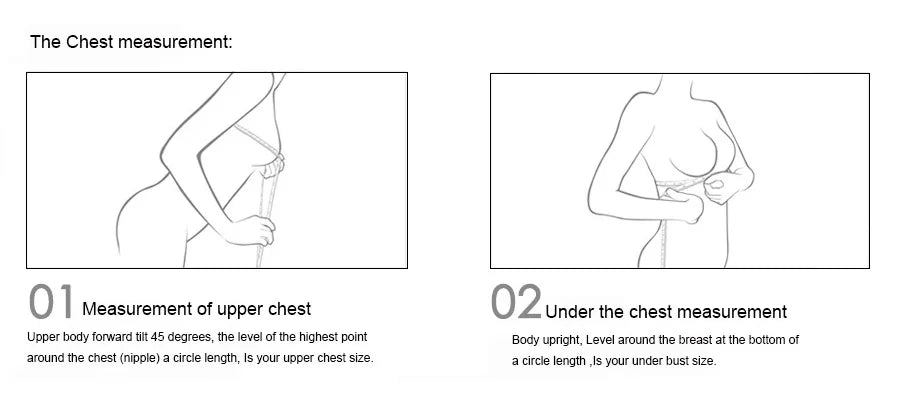 The Chest measurement:

01 Measurement of upper chest

Upper body forward tilt 45 degrees, the level of the highest point around the chest (nipple) a circle length, Is your upper chest size.

02 Under the chest measurement

Body upright, Level around the breast at the bottom of a circle length ,Is your under bust size.